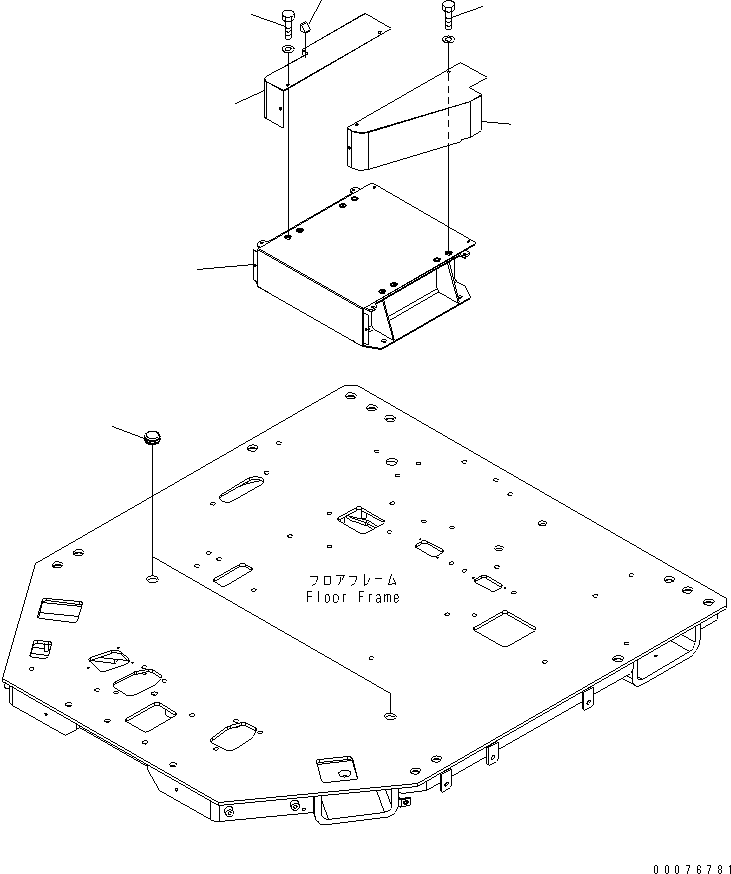 フロアフレーム
Floor Frame

00076781