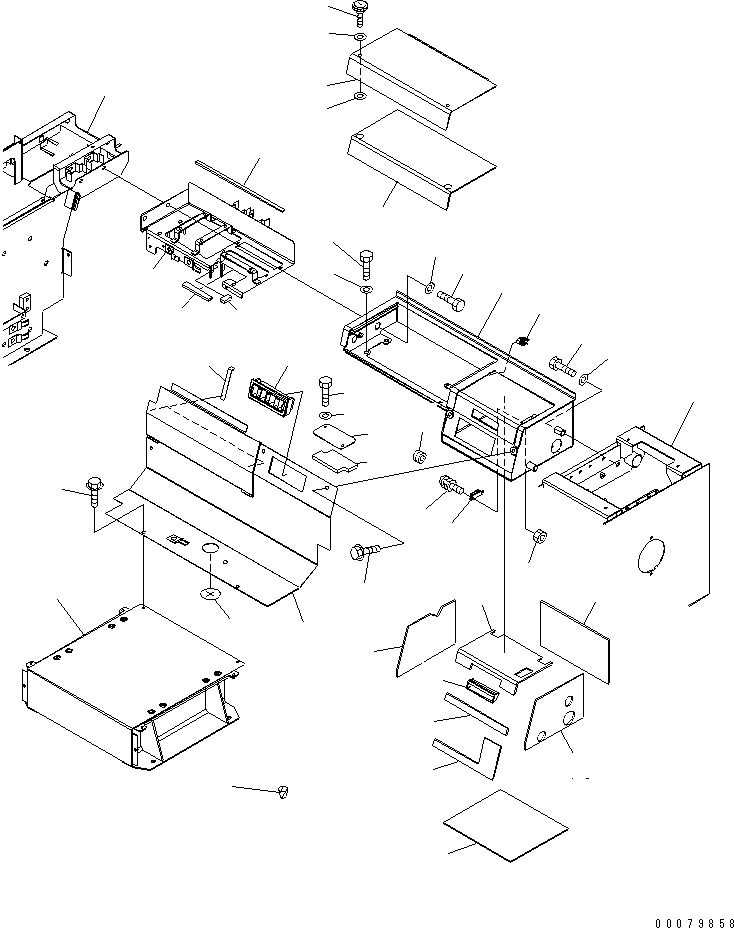 00079858