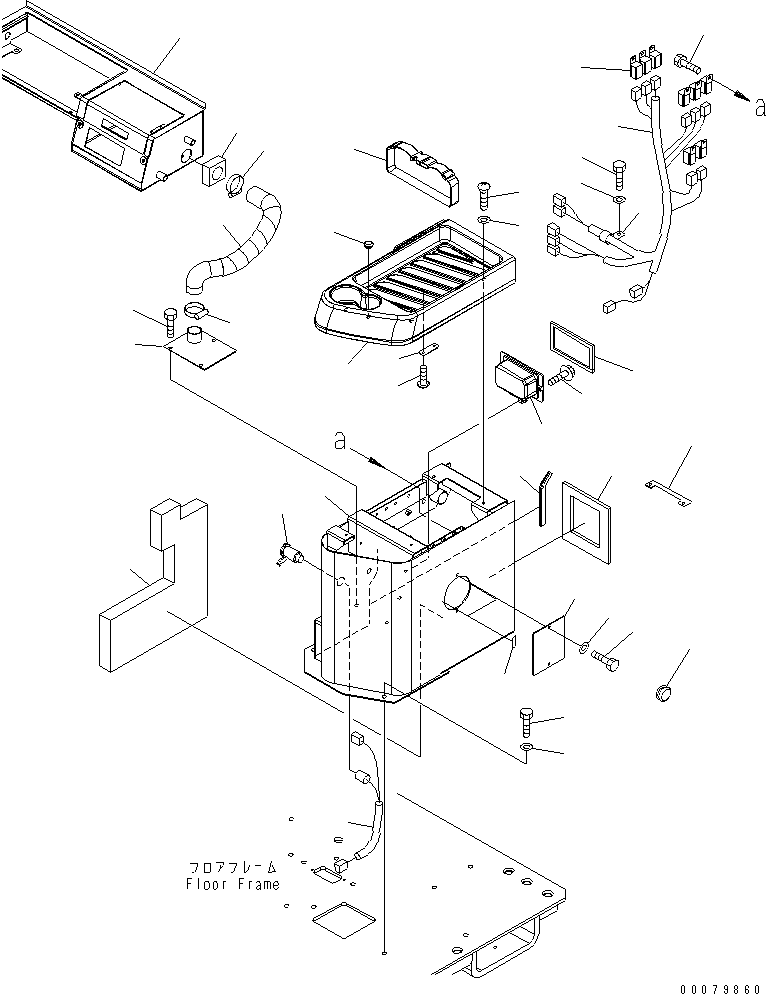 a
a
フロアフレーム
Floor Frame
00079860