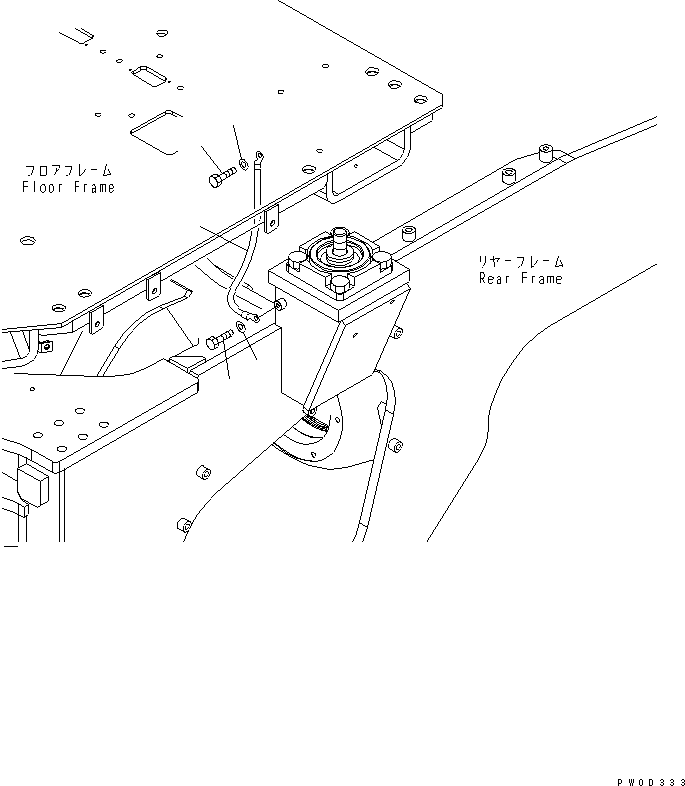 フロアフレーム
Floor Frame

リヤーフレーム
Rear Frame

PW0D333