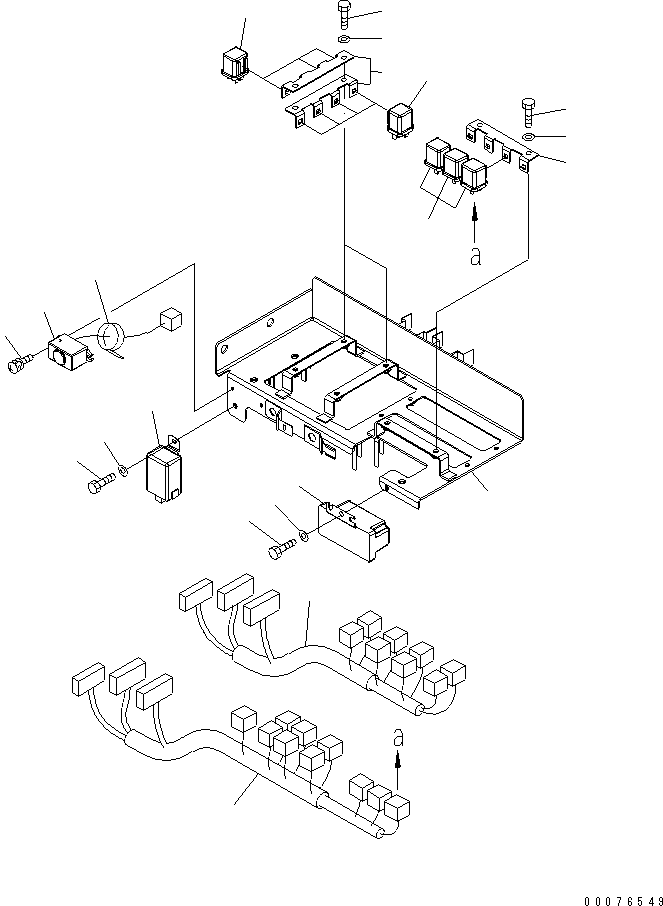 a

a

00076549