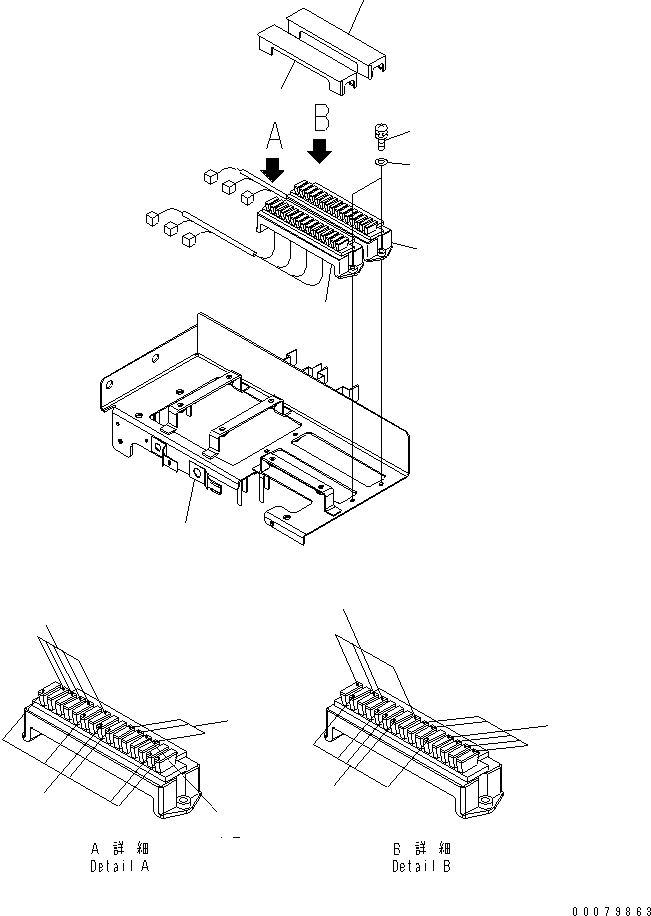 A
B

A 詳 細
Detail A

B 詳 細
Detail B

00079863