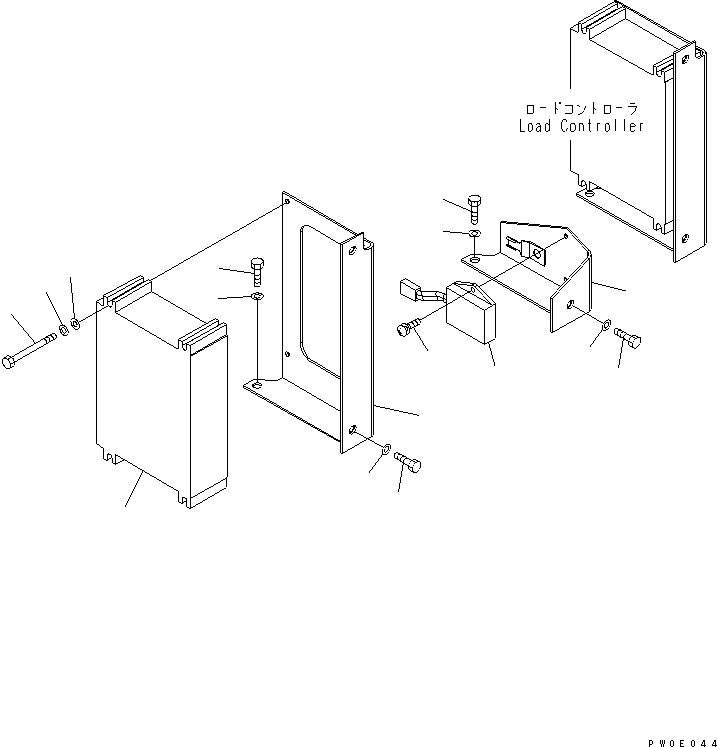 ロードコントローラ
Load Controller

PW0E044