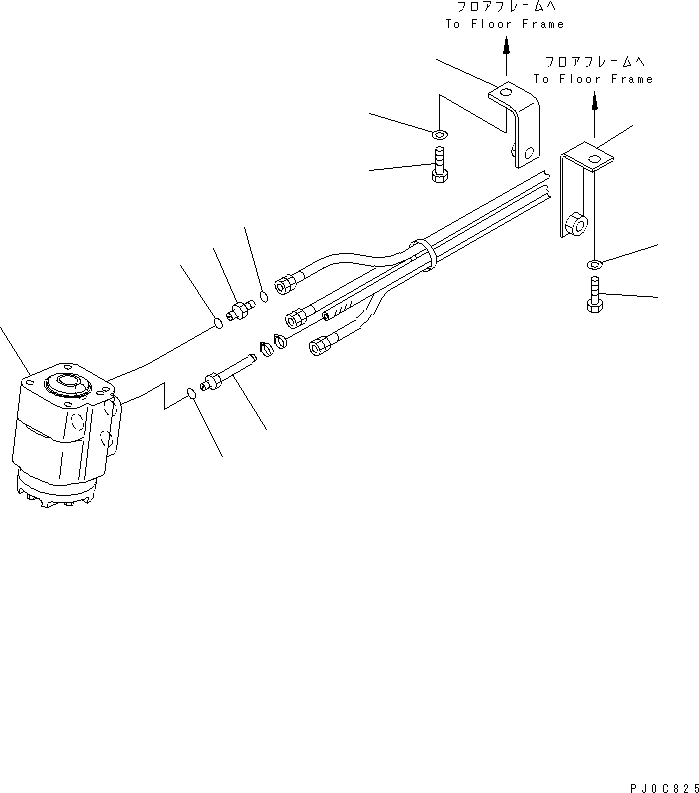 フロアフレームへ
To Floor Frame

フロアフレームへ
To Floor Frame

PJ0C825