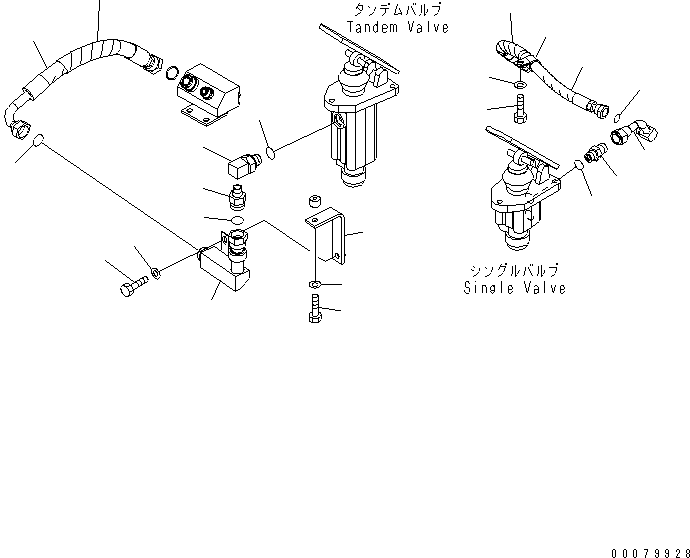 タンデムバルブ
Tandem Valve

シングルバルブ
Single Valve

00079928