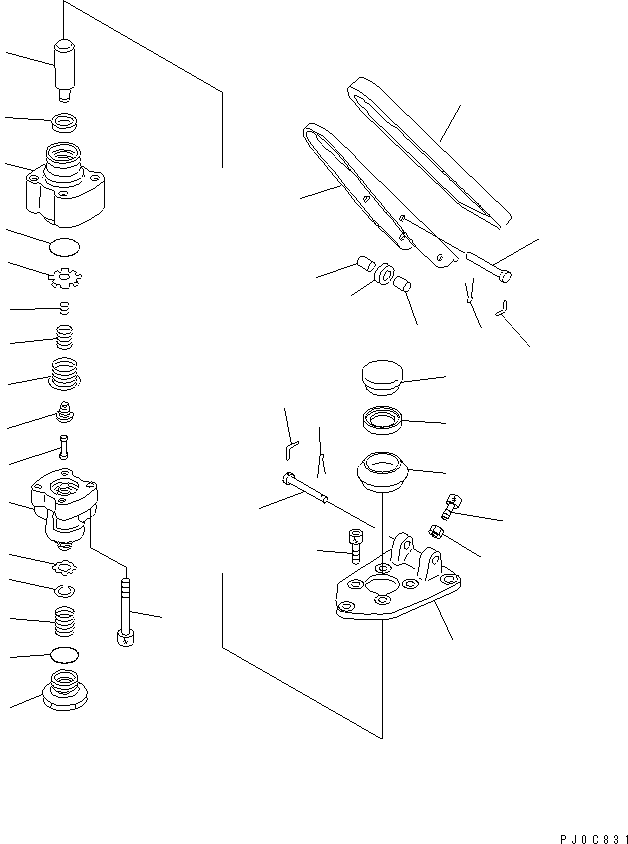 PJ0C831