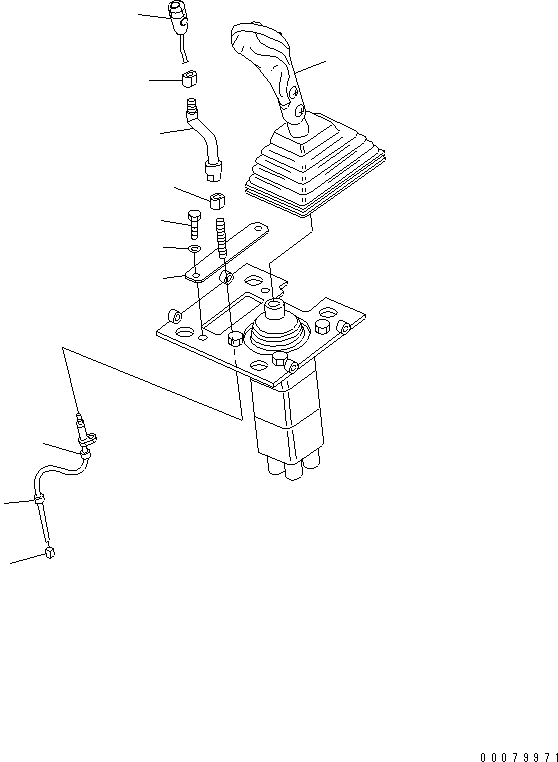 00079971