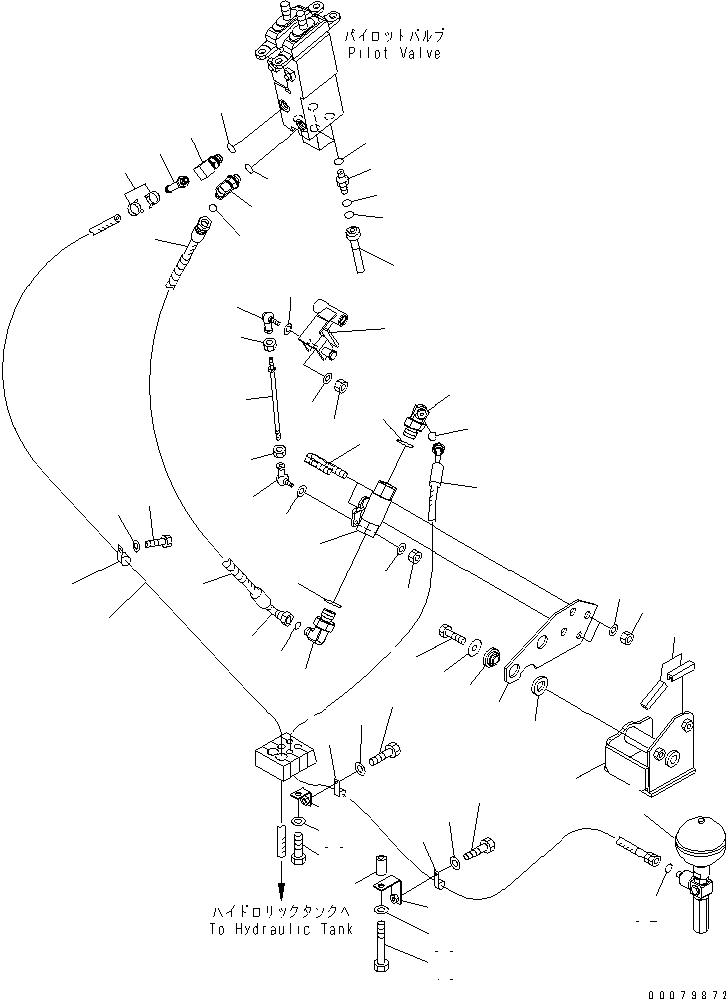 パイロットバルブ
Pilot Valve

ハイドロリックタンクへ
To Hydraulic Tank

00079872