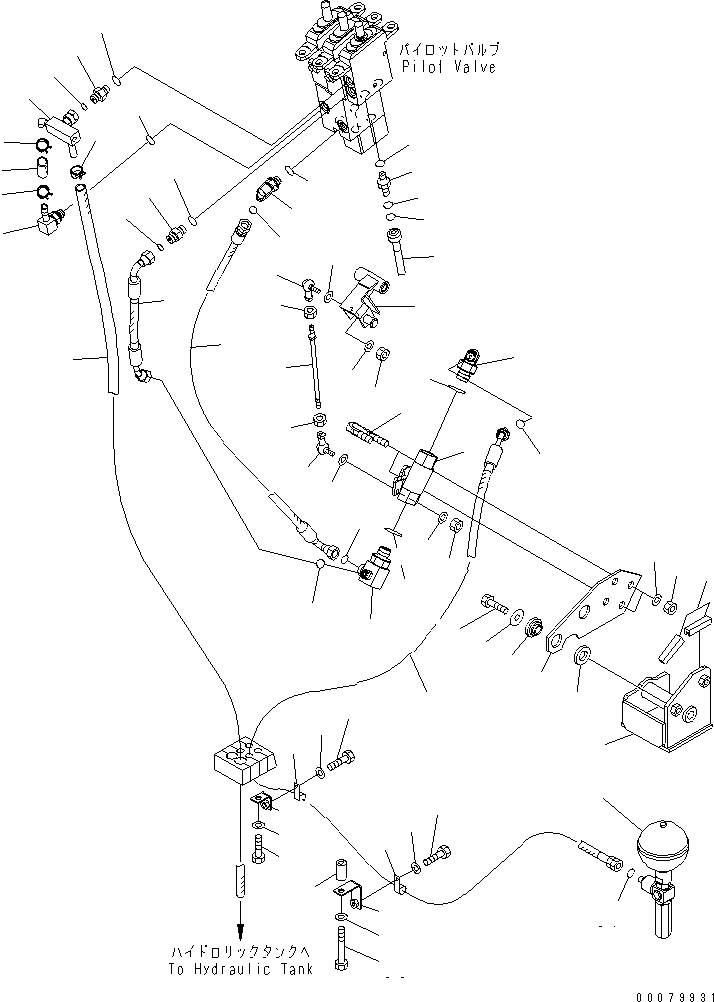 パイロットバルブ
Pilot Valve

ハイドロリックタンクへ
To Hydraulic Tank

00079931