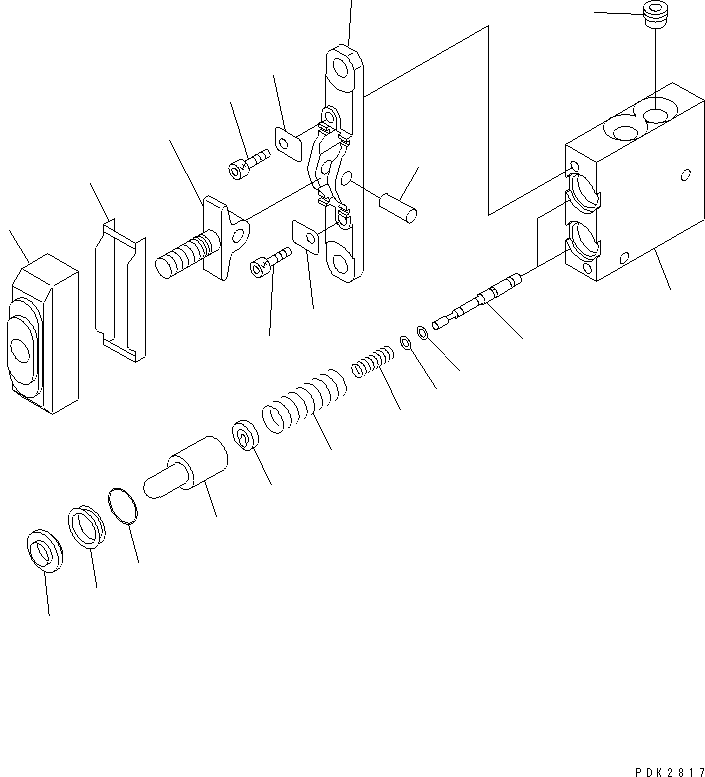 PDK2817