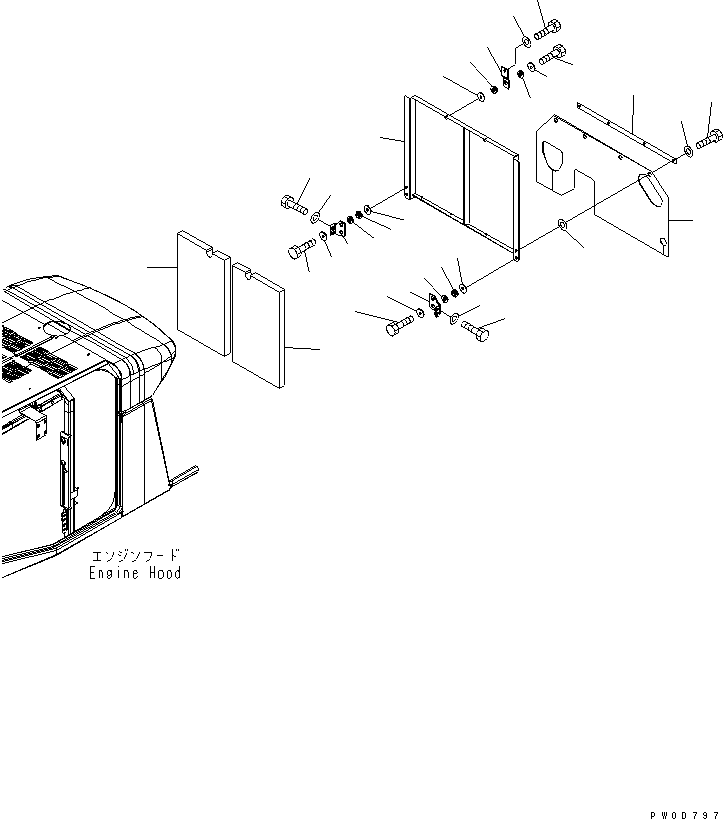 エンジンフード
Engine Hood

PW00797