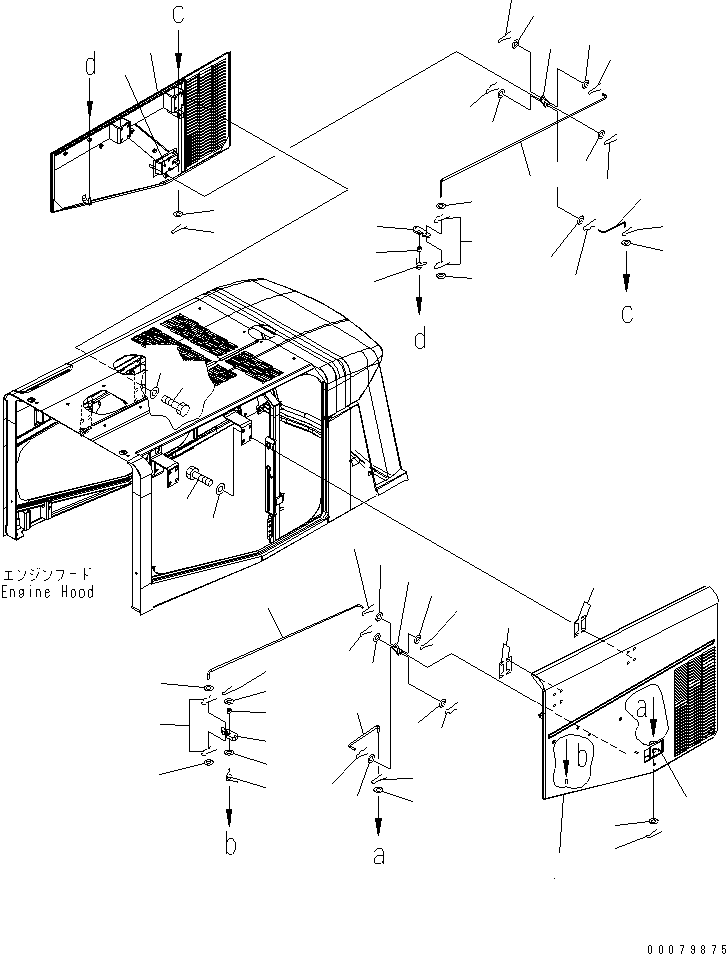 c
d
d
c
エンジンフード
Engine Hood
a
b
b
a
00079875