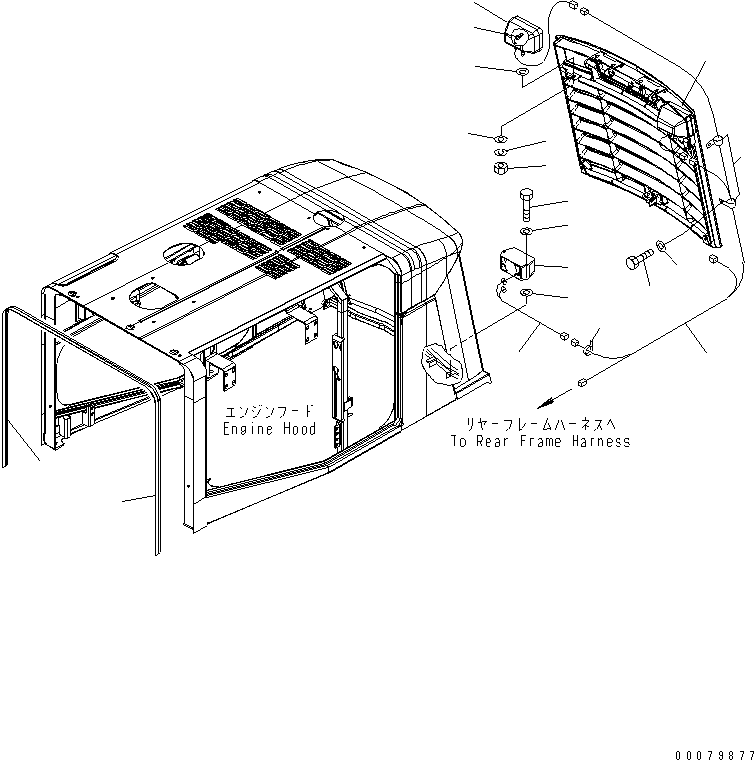 エンジンフード
Engine Hood

リヤーフレームハーネスへ
To Rear Frame Harness

00079877