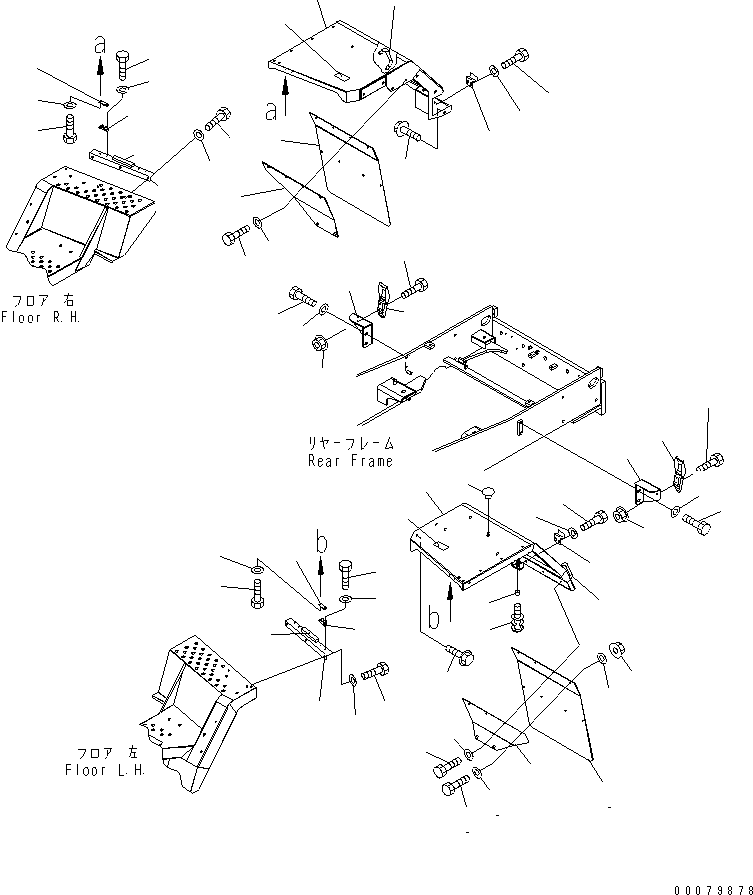 a

a

フロア 右
Floor R.H.

リヤーフレーム
Rear Frame

b

b

フロア 左
Floor L.H.

00079878