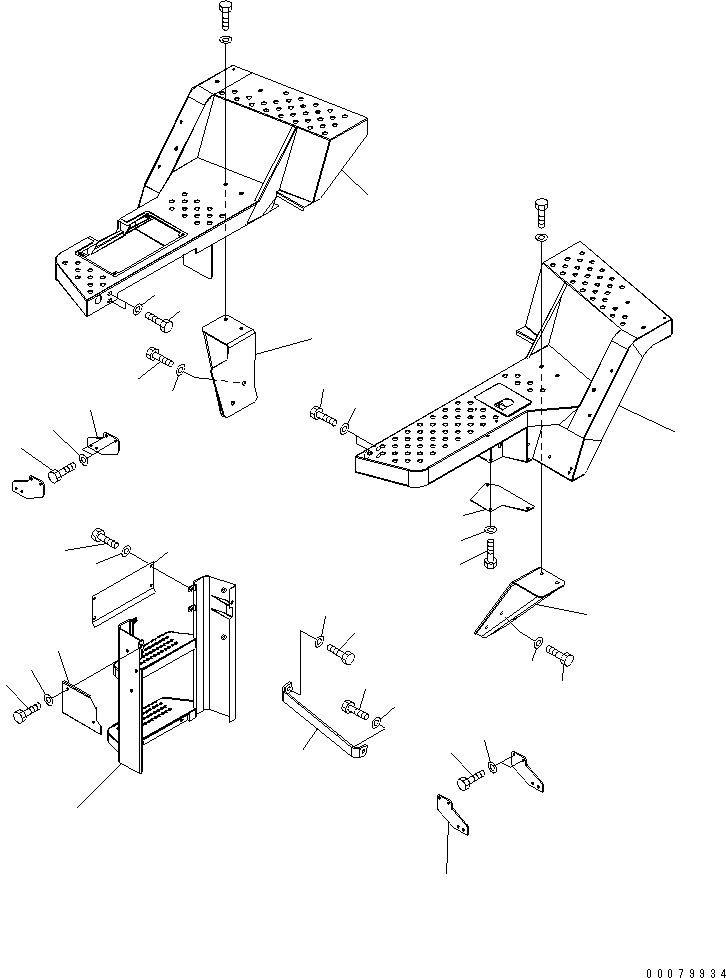 00079934