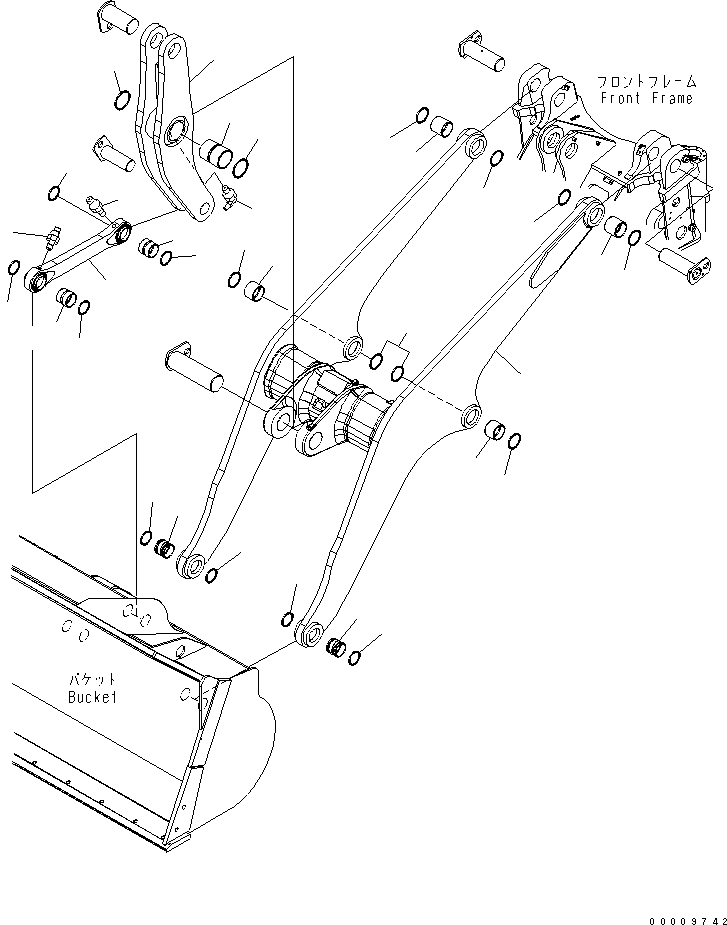 フロントフレーム
Front Frame

バケット
Bucket

00009742