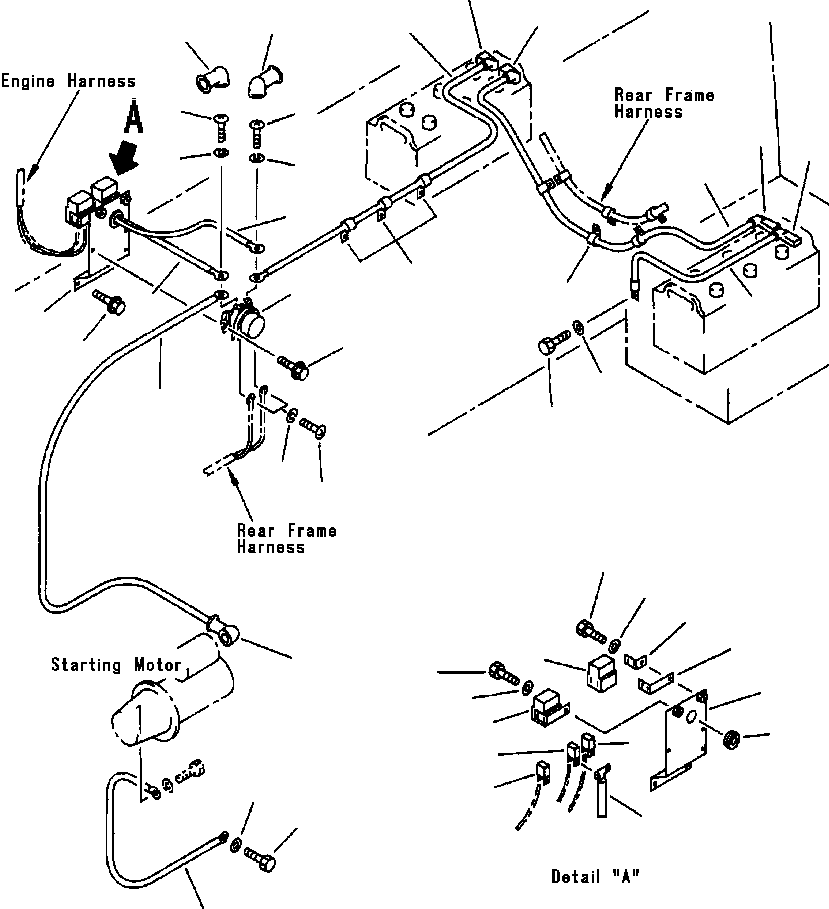 Engine Harness

A

Rear Frame Harness

Rear Frame Harness

Starting Motor

Detail "A"