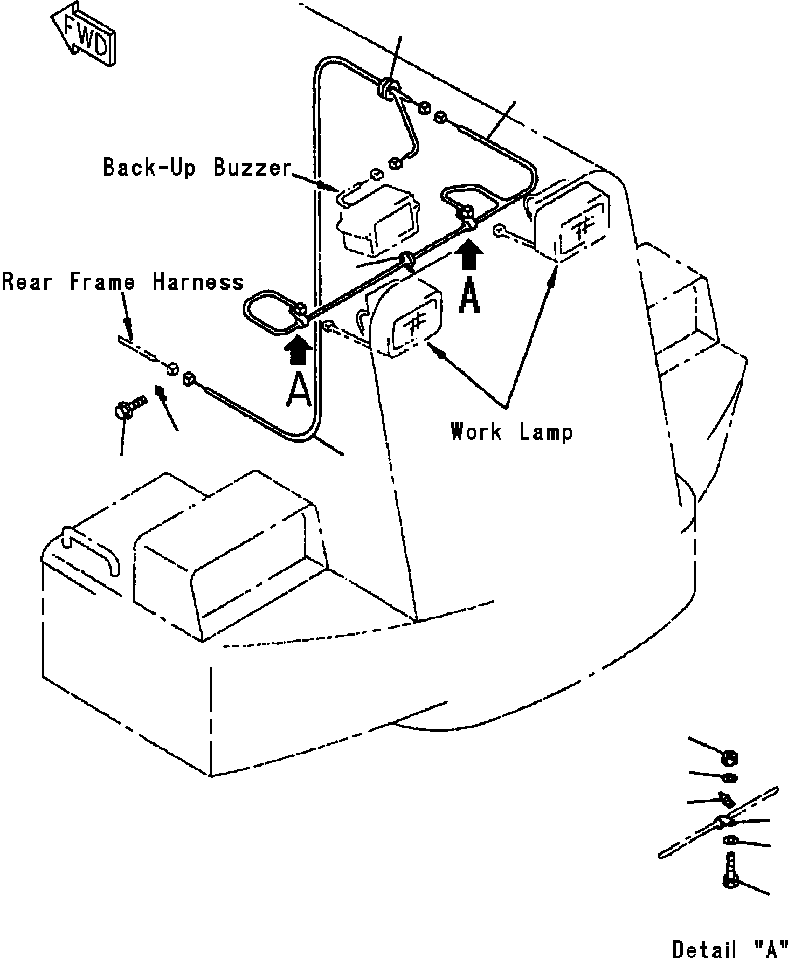 FWD

Back-Up Buzzer

Rear Frame Harness

A

A

Work Lamp

Detail "A"