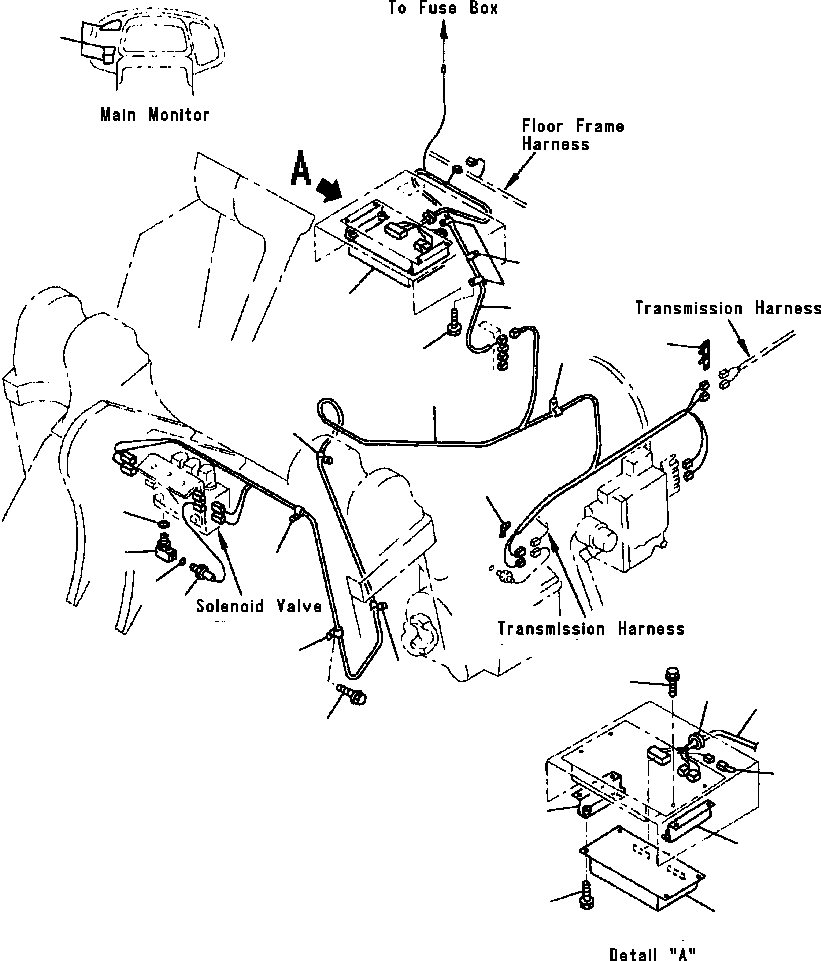 To Fuse Box

Main Monitor

Floor Frame Harness

A

Transmission Harness

Solenoid Valve

Transmission Harness

Detail "A"