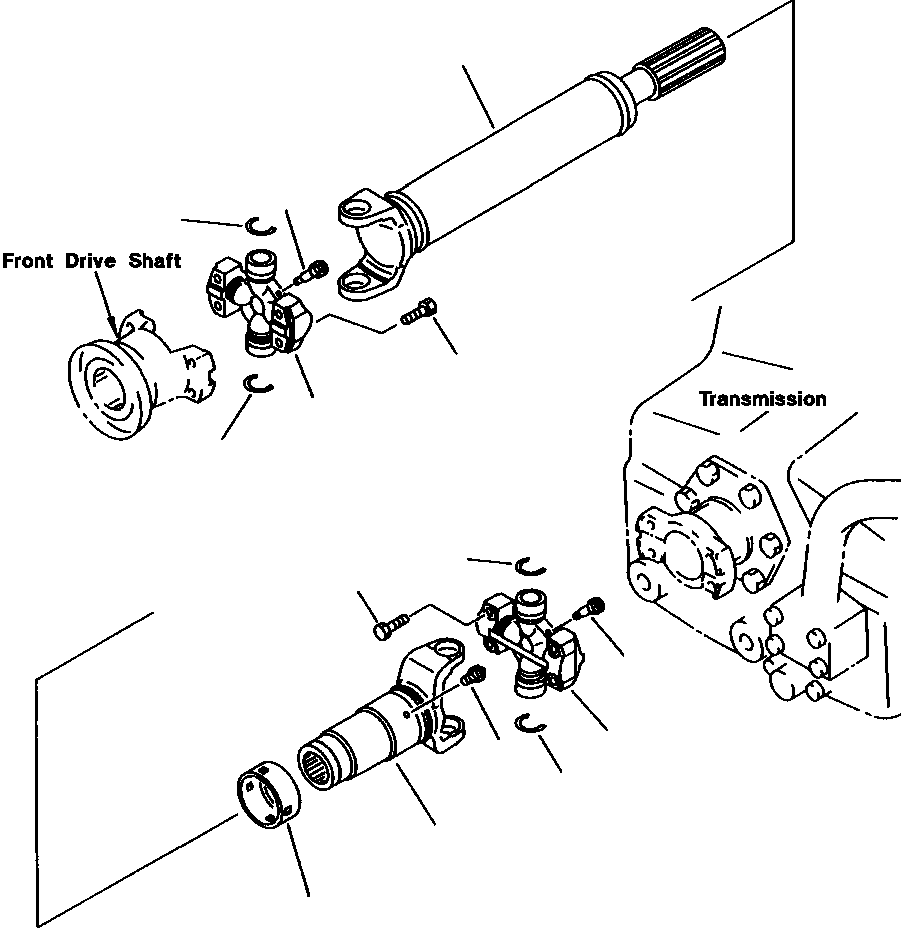 Front Drive Shaft

Transmission