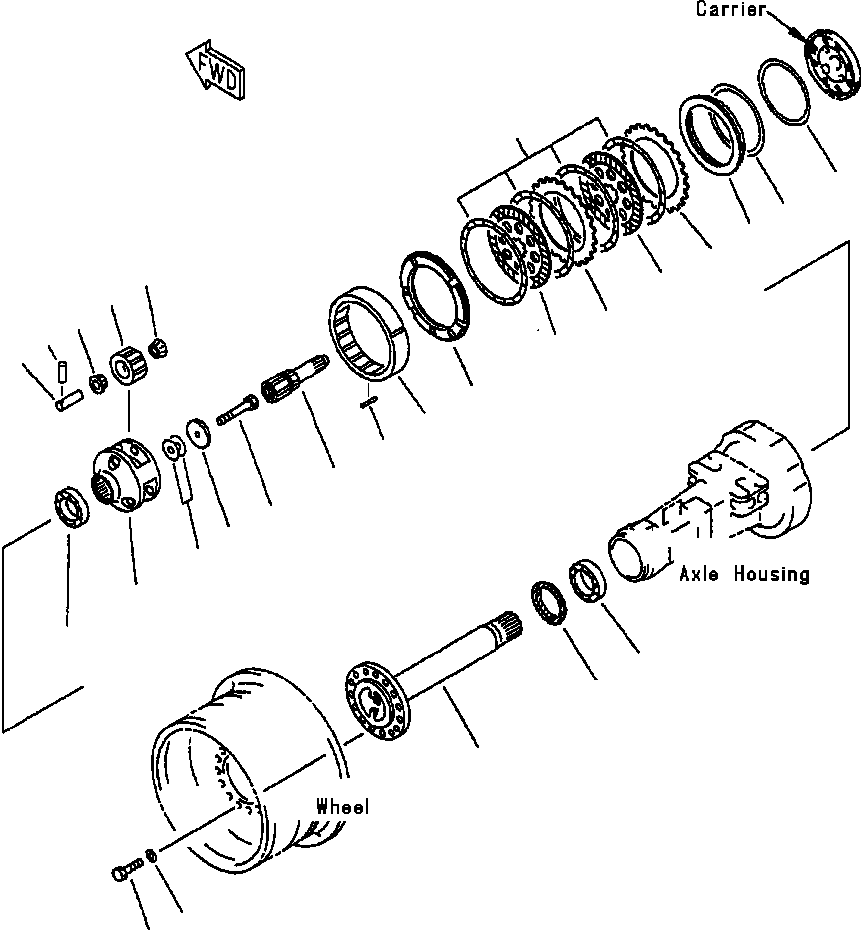 Carrier

FWD

Axle Housing

Wheel