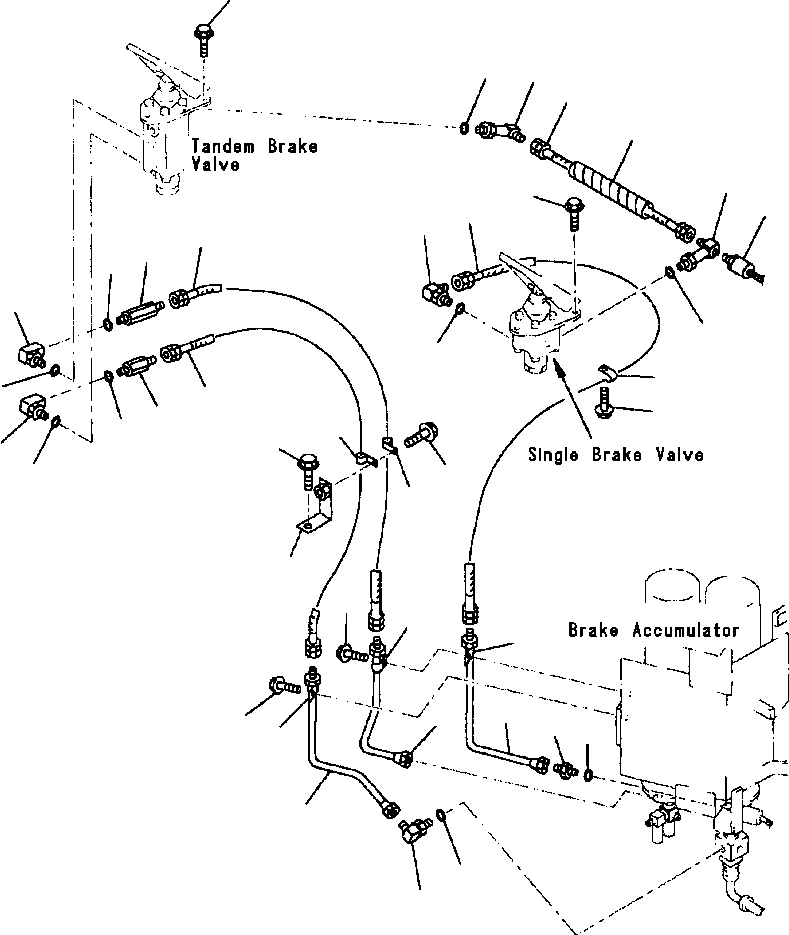 Tandem Brake Valve

Single Brake Valve

Brake Accumulator