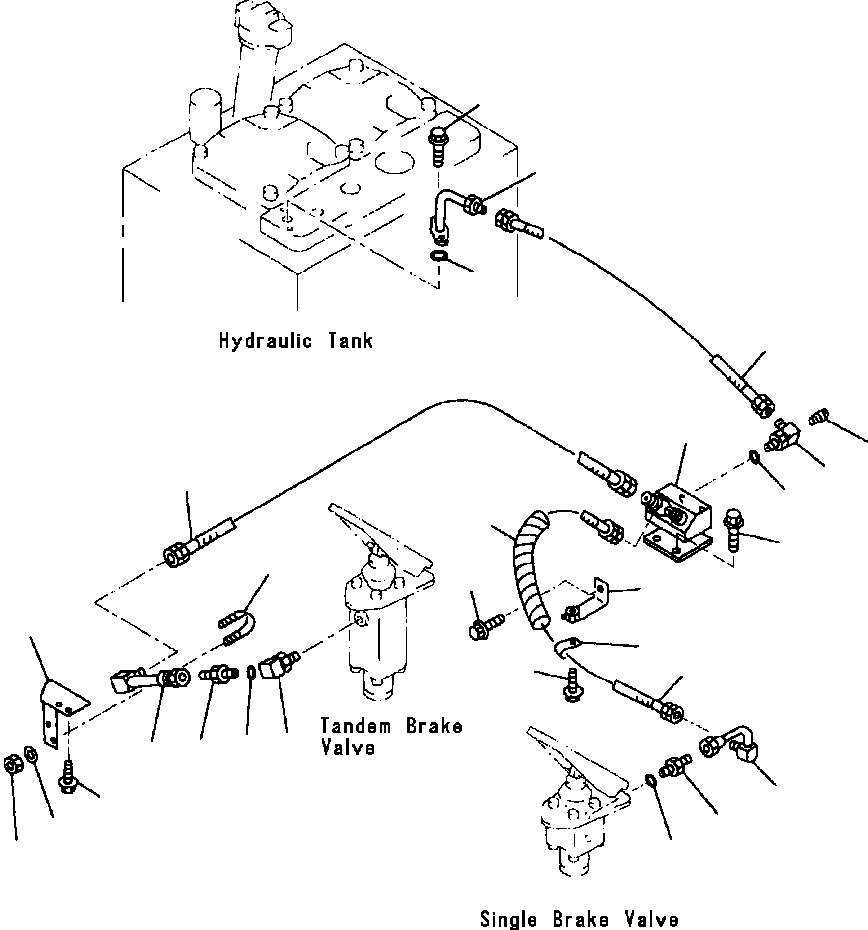 Hydraulic Tank

Tandem Brake Valve

Single Brake Valve