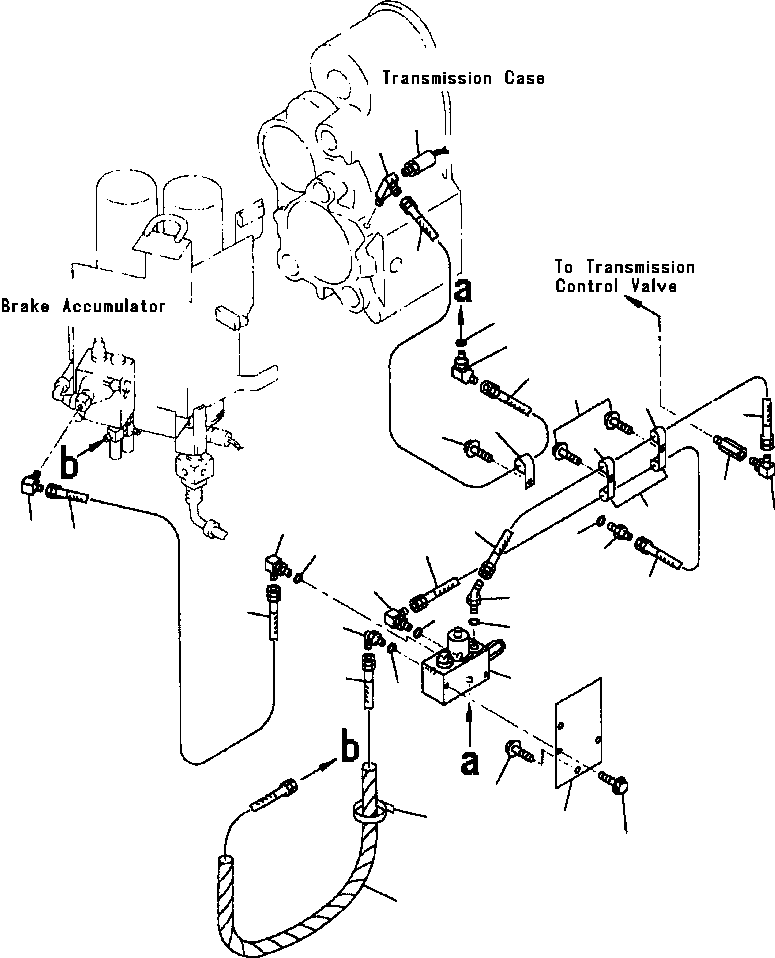 Transmission Case

To Transmission
Control Valve

Brake Accumulator

a

b

b

a