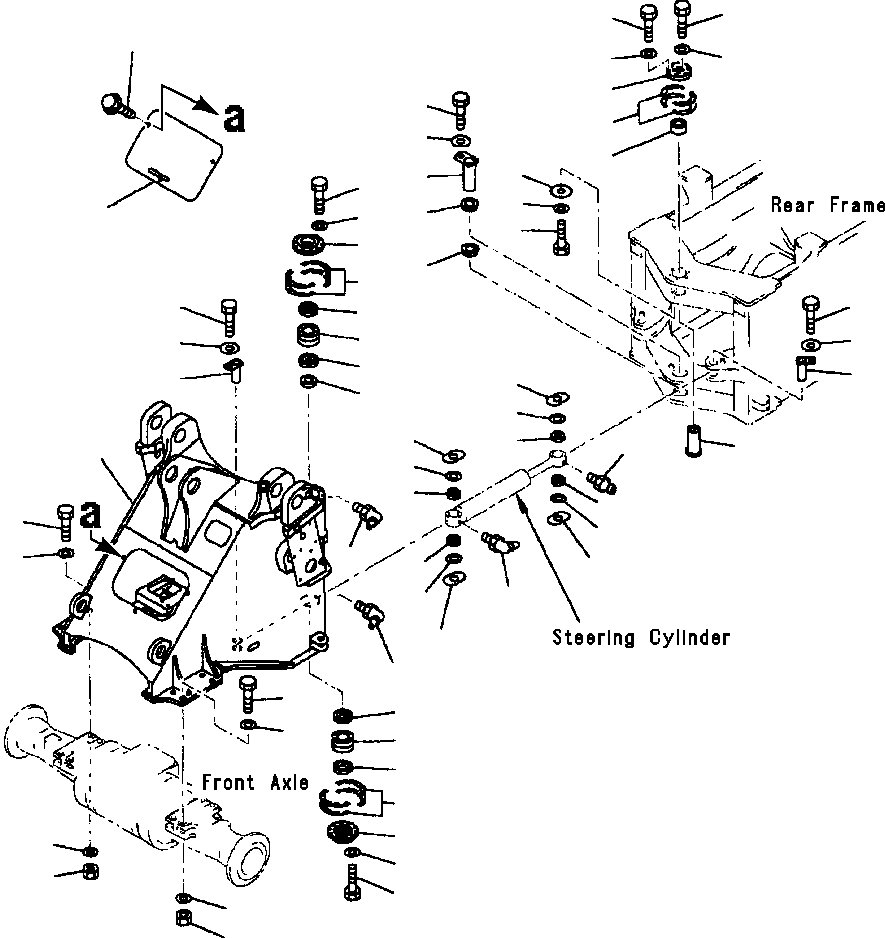 a

Rear Frame

a

Steering Cylinder

Front Axle