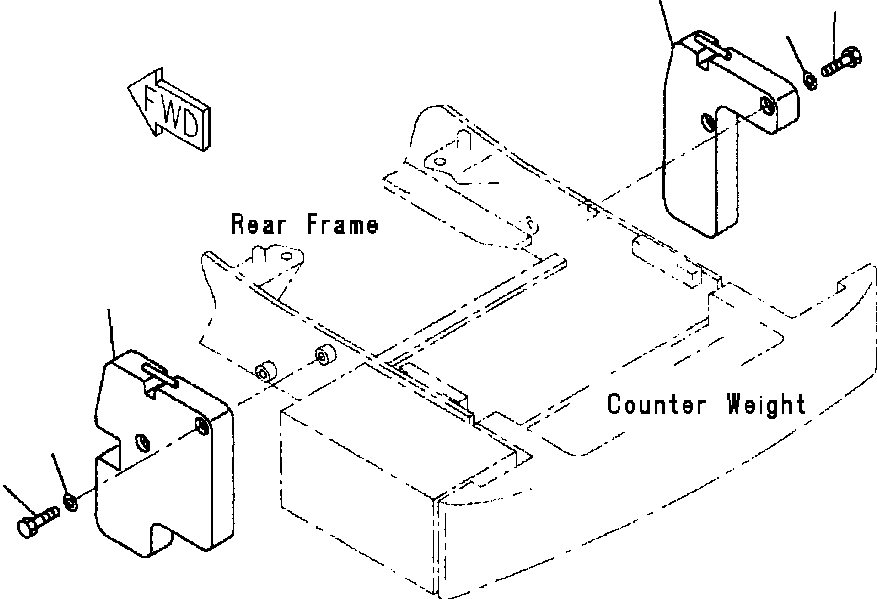 FWD

Rear Frame

Counter Weight