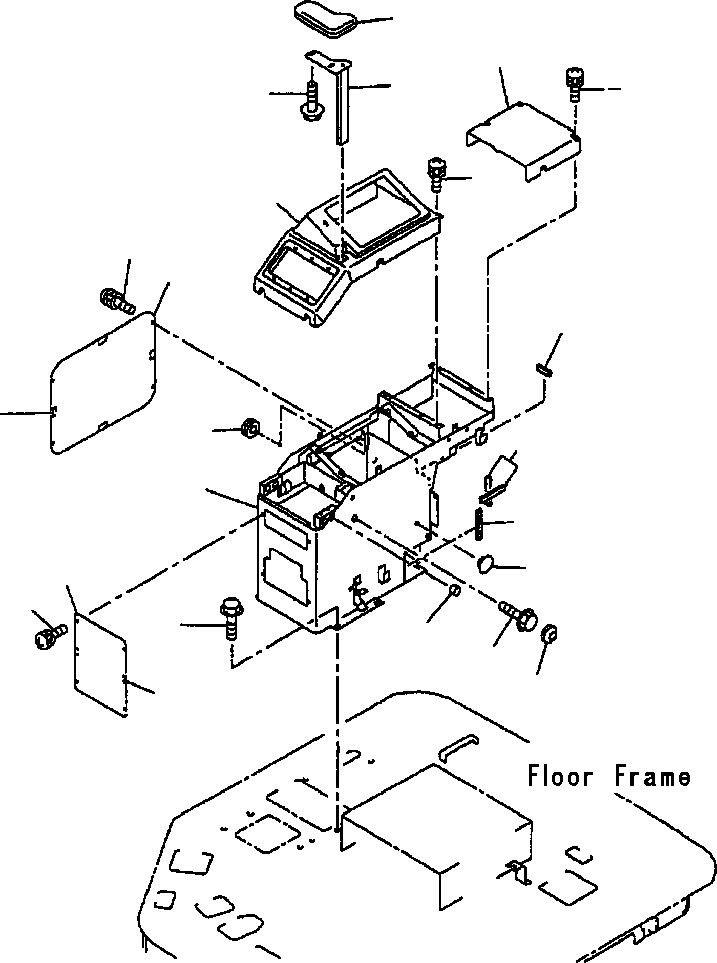 Floor Frame