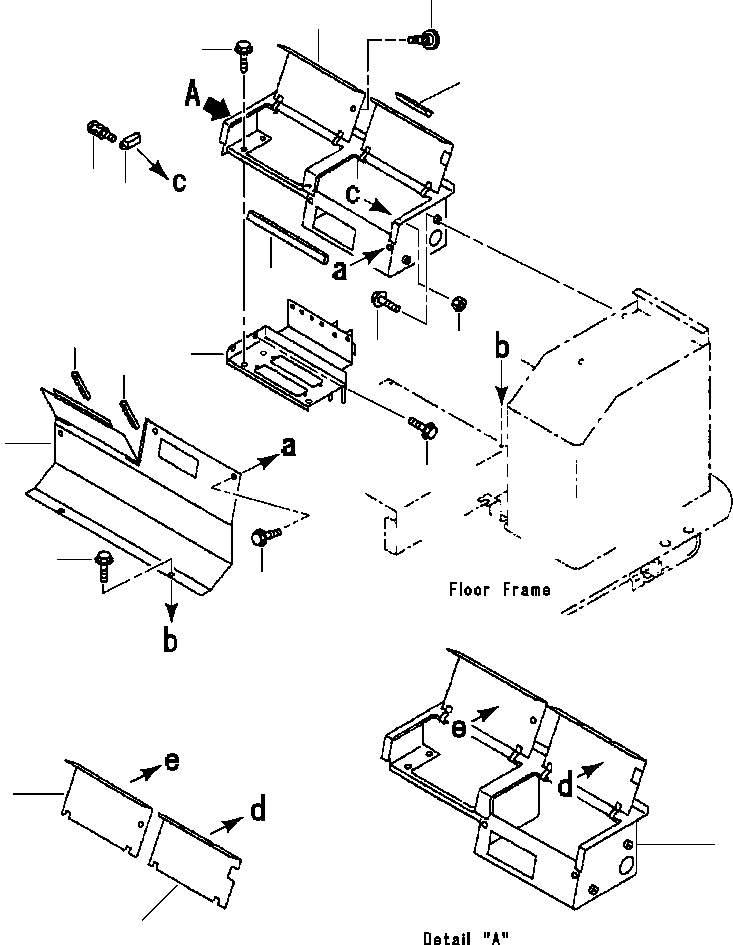 A
c
c
a
b
a
b
Floor Frame
e
d
e
d
Detail "A"