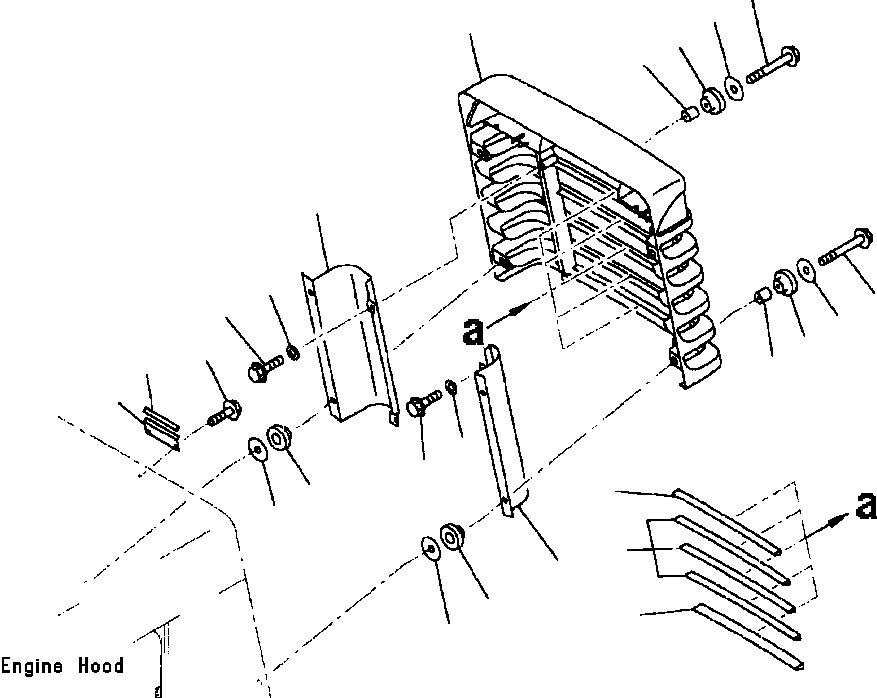 a

a

Engine Hood