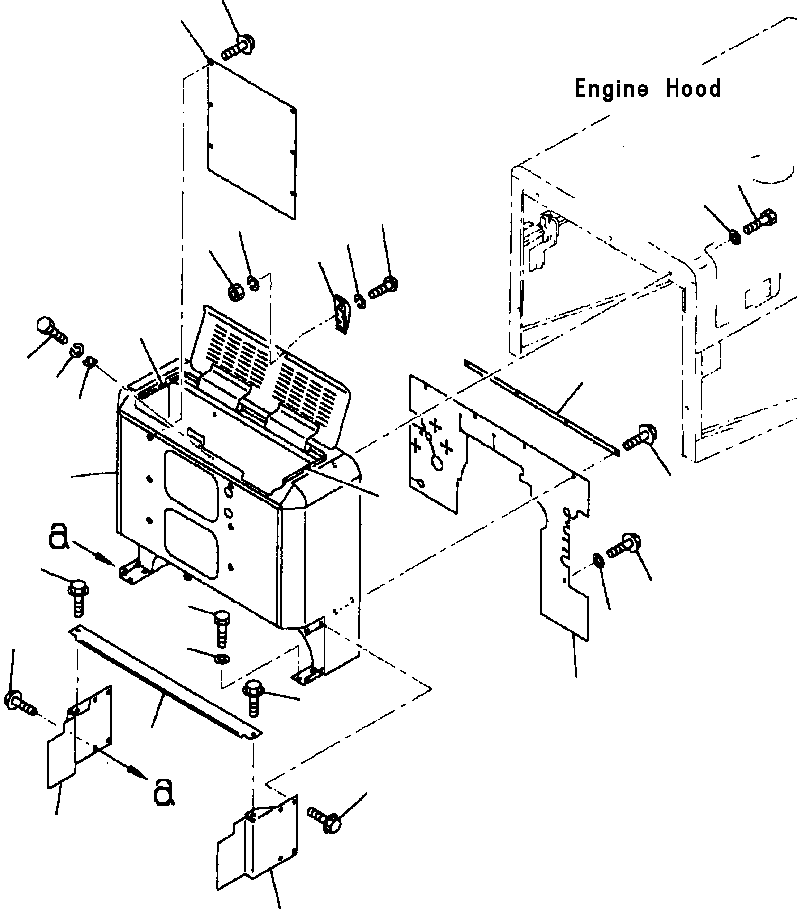 Engine Hood

a

a