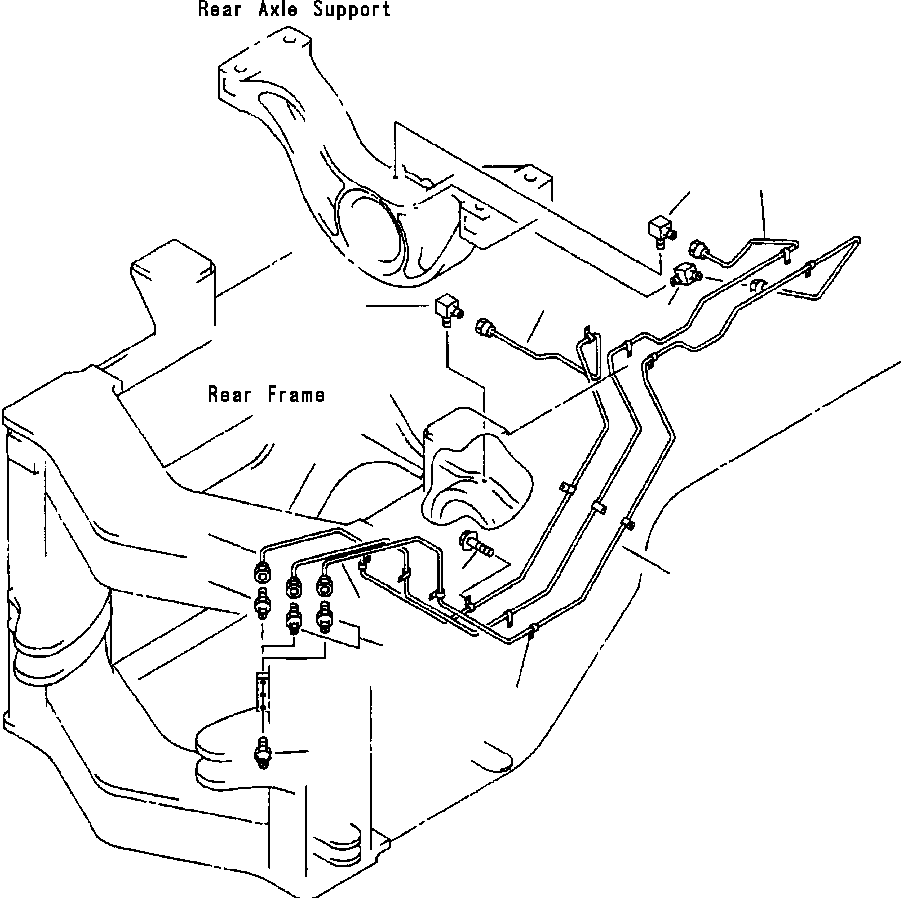 Rear Axle Support

Rear Frame