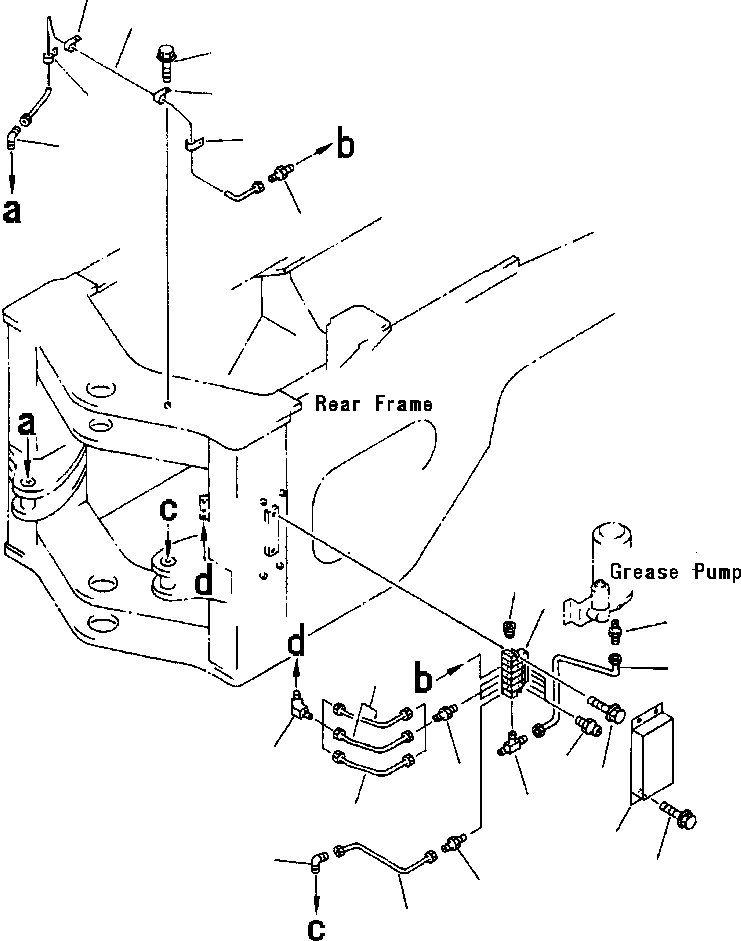 b
a
Rear Frame
a
c
d
Grease Pump
d
b
c