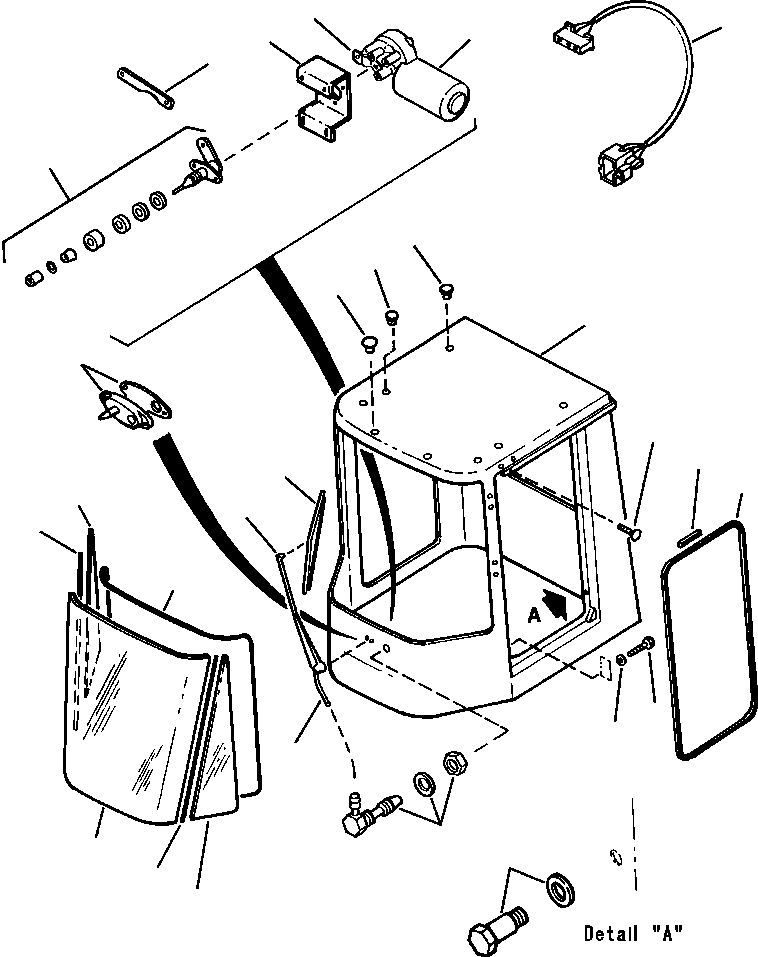 A

Detail "A"