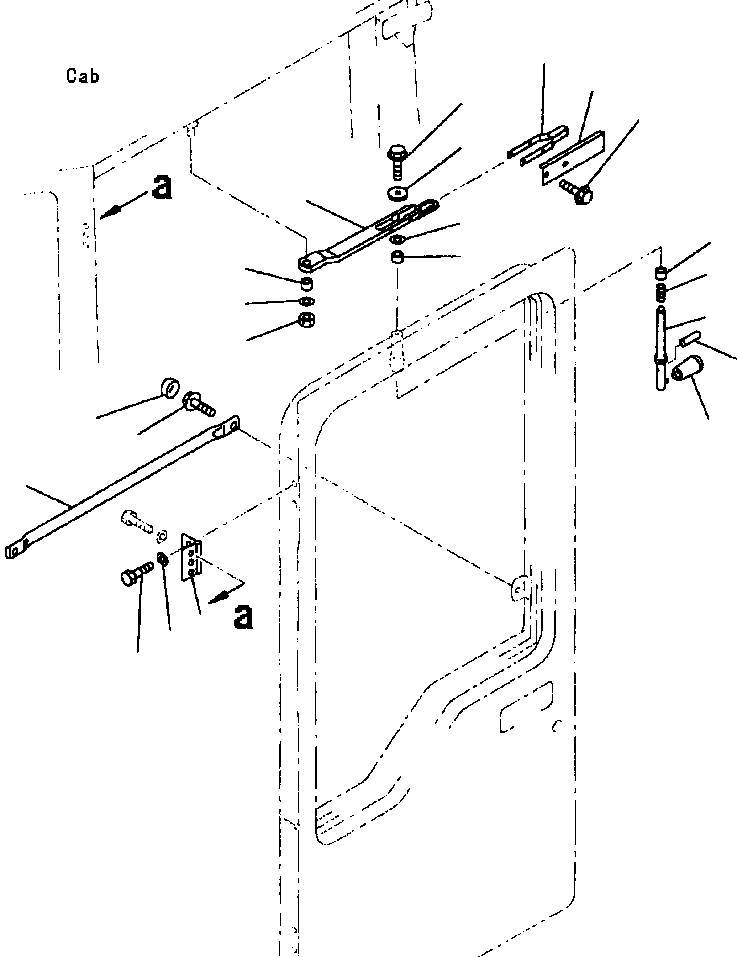 Cab

a

a