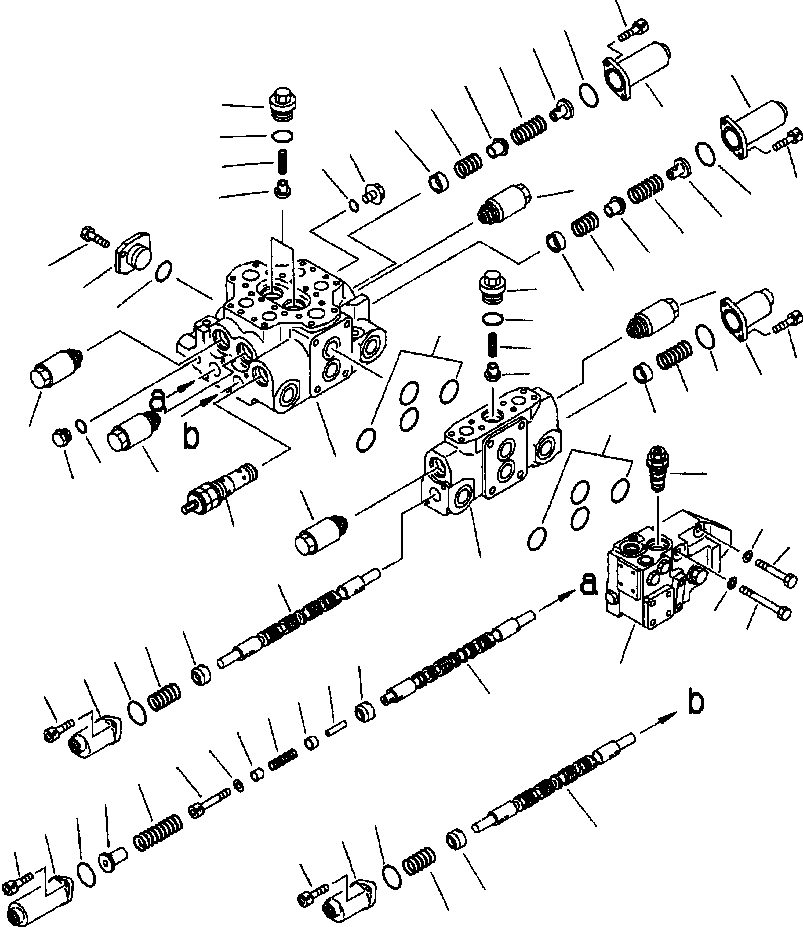 a
b
a
b