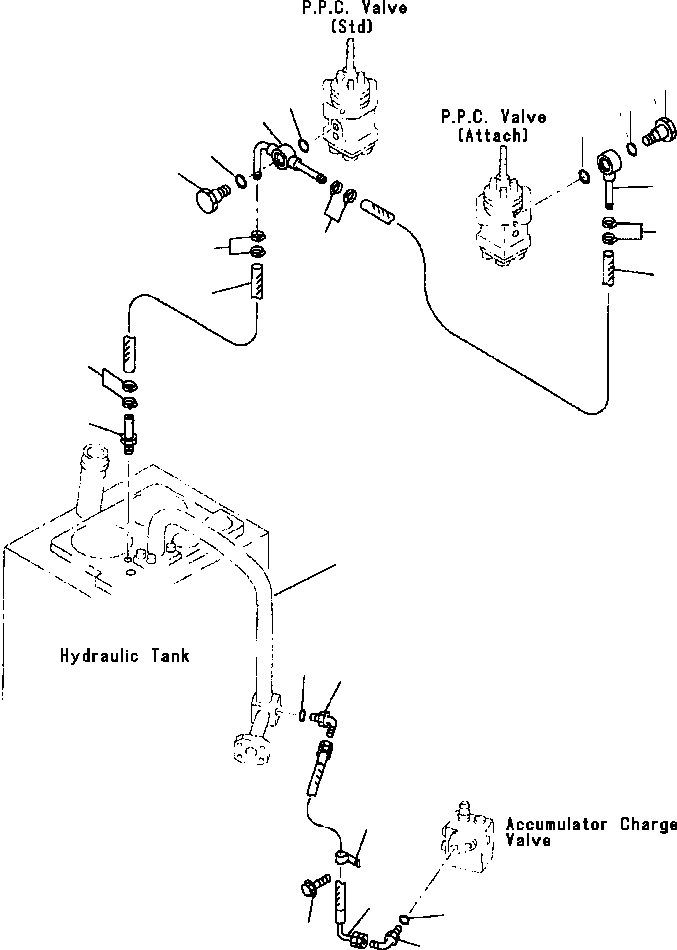 P.P.C. Valve
(Std)

P.P.C. Valve
(Attach)

Hydraulic Tank

Accumulator Charge
Valve