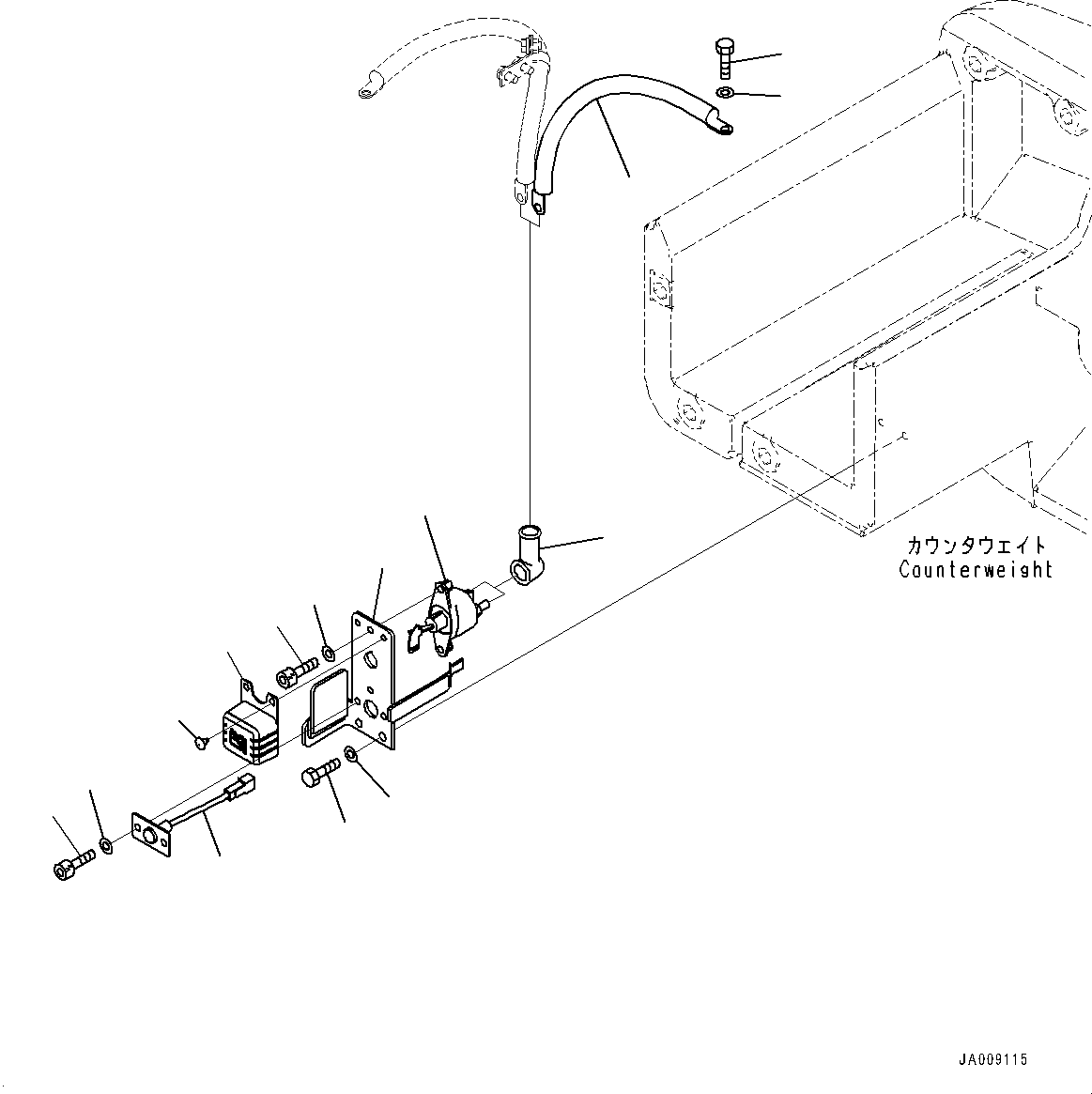 カウンタウェイト
Counterweight

JA009115