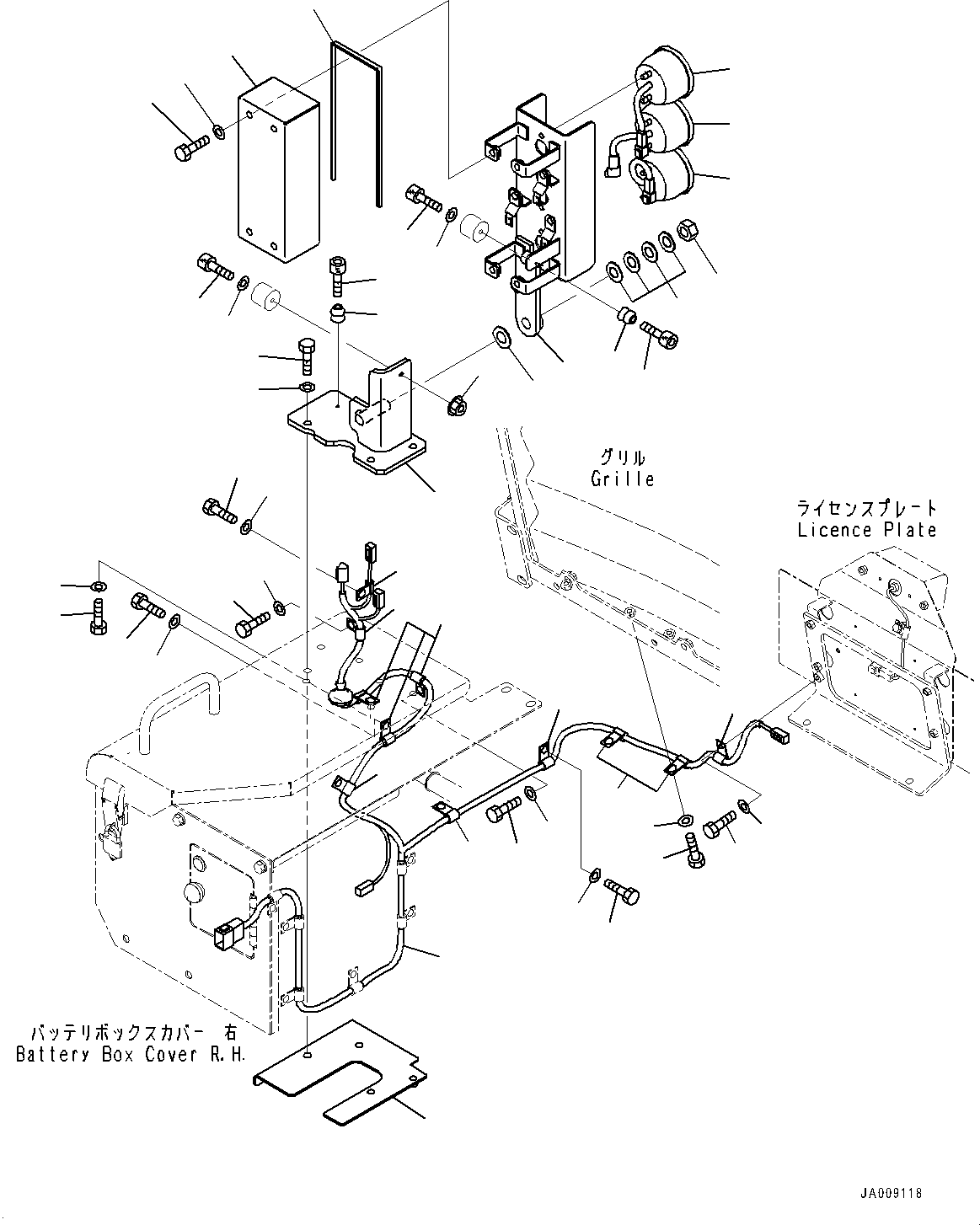 グリル
Grille

ライセンスプレート
Licence Plate

バッテリボックスカバー 右
Battery Box Cover R.H.

JA009118