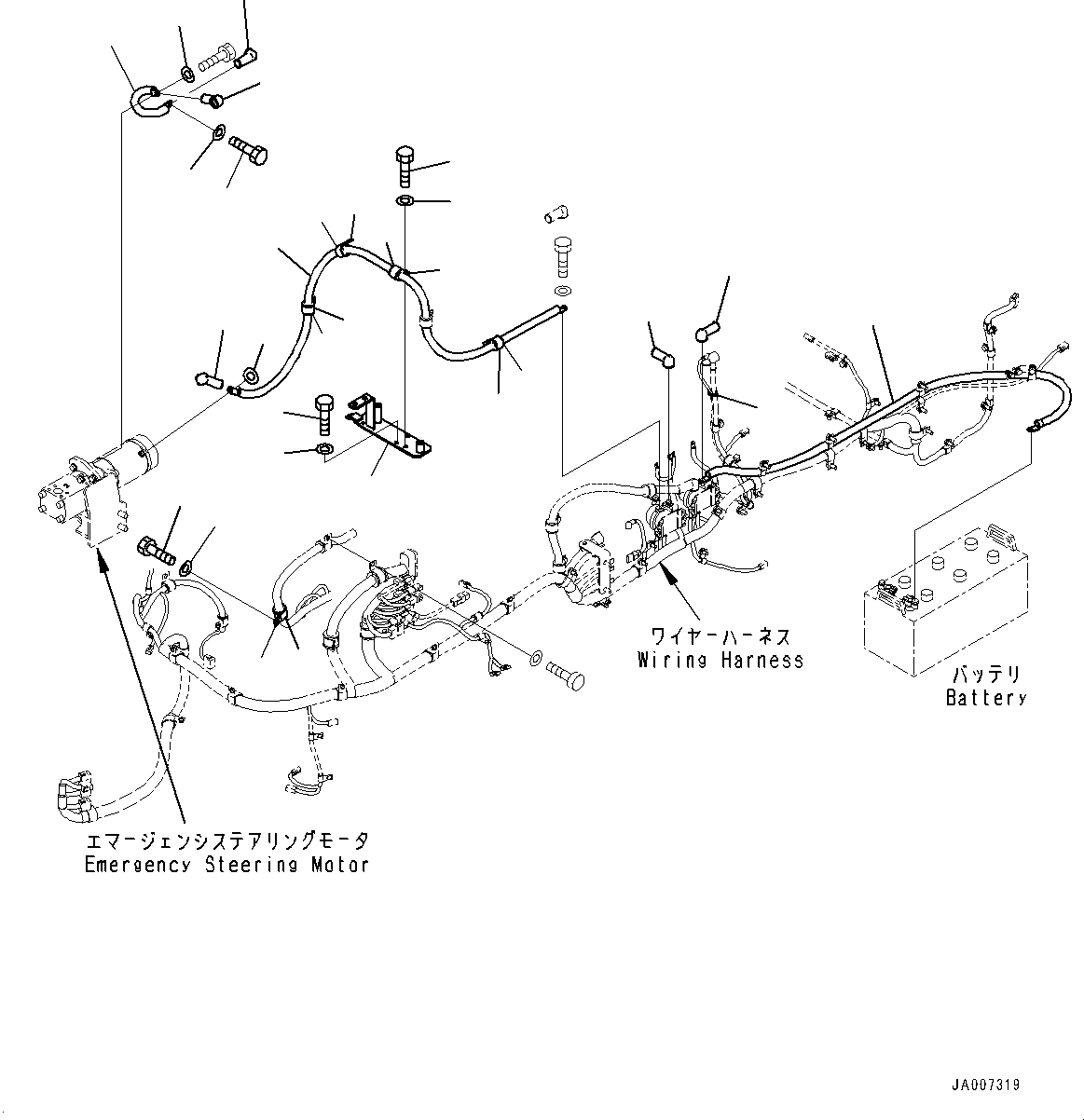 ワイヤーハーネス
Wiring Harness

バッテリ
Battery

エマージェンシステアリングモータ
Emergency Steering Motor

JA007319