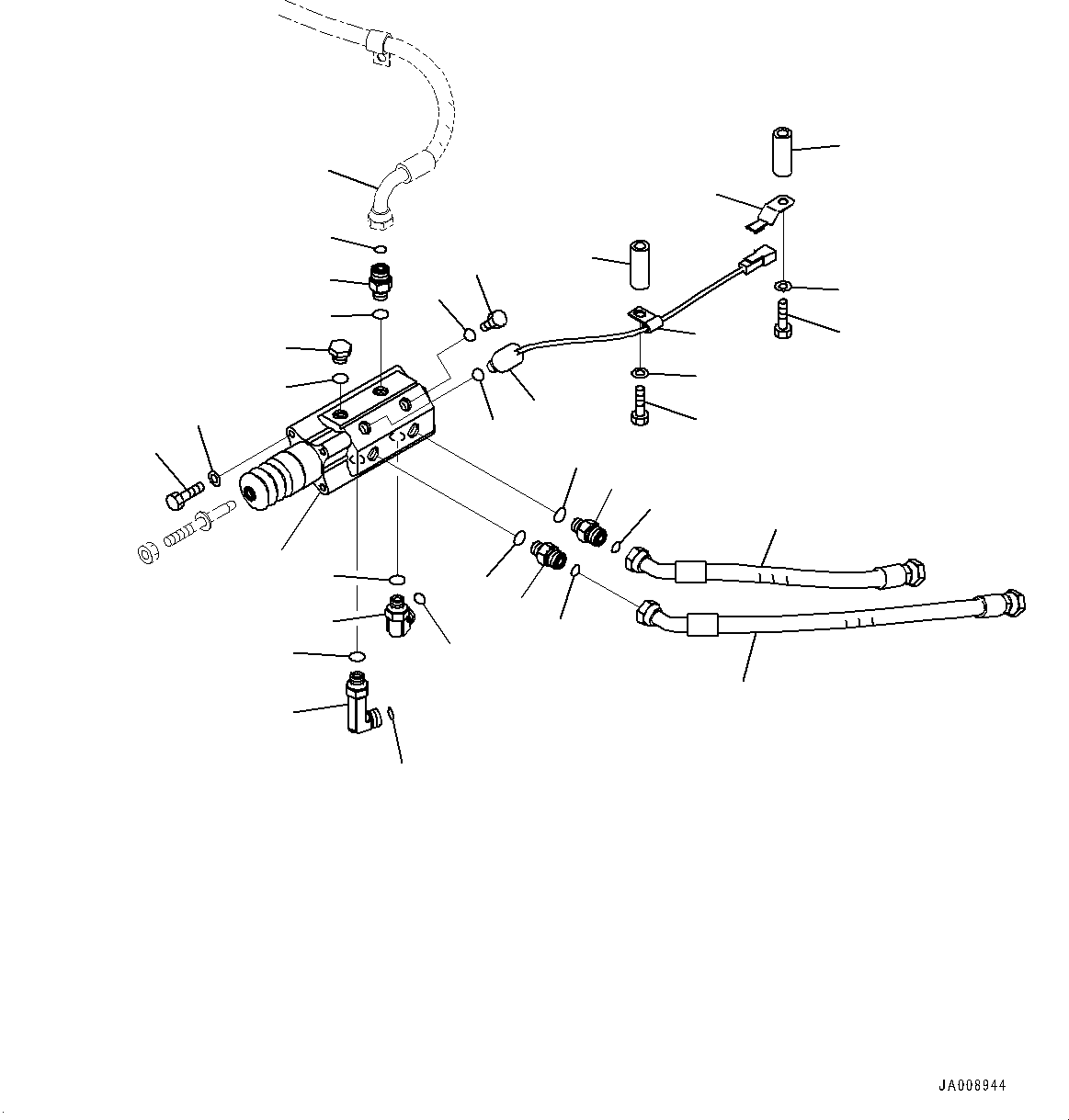 JA008944