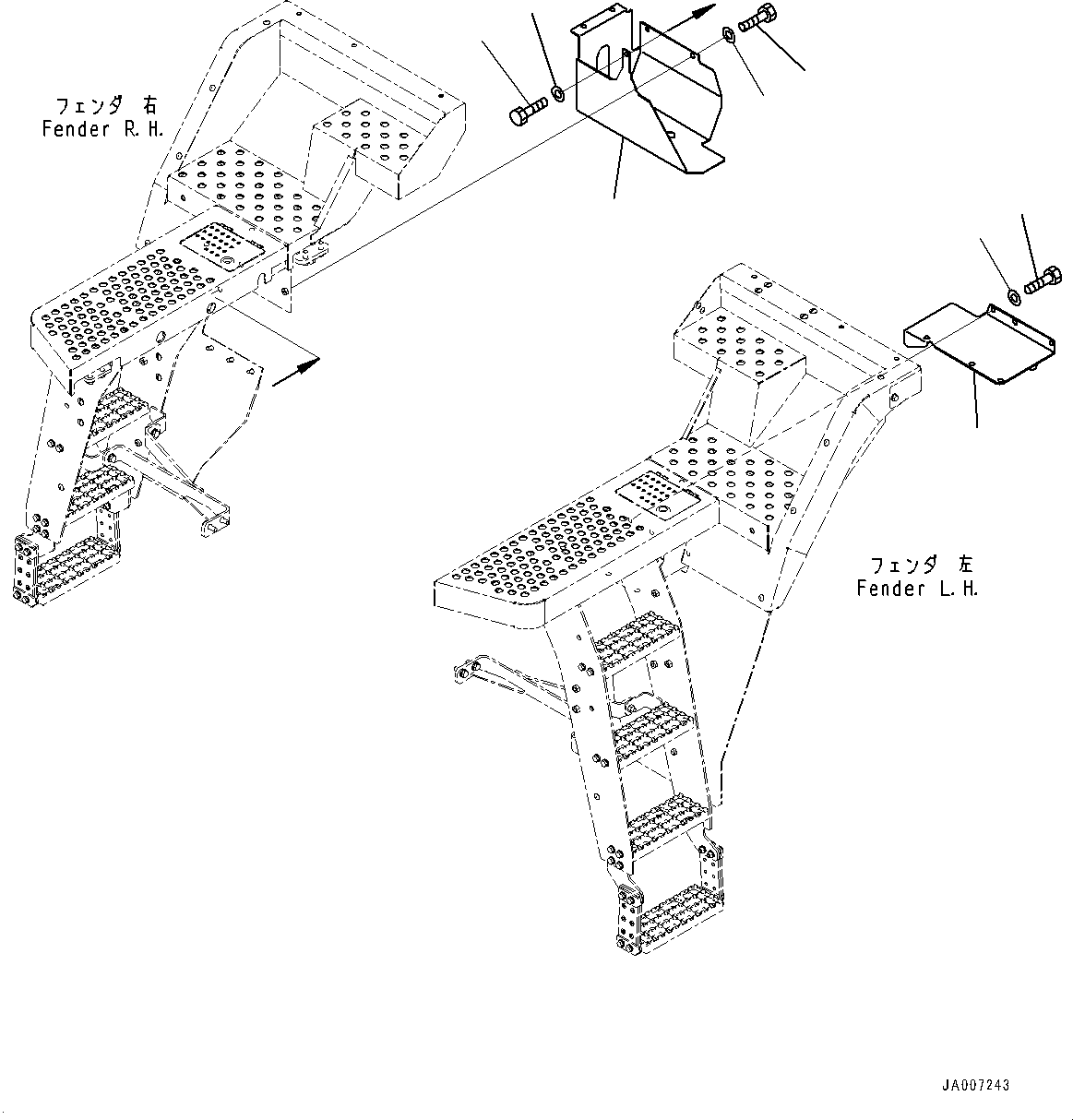 フェンダ 右
Fender R.H.

フェンダ 左
Fender L.H.

JA007243