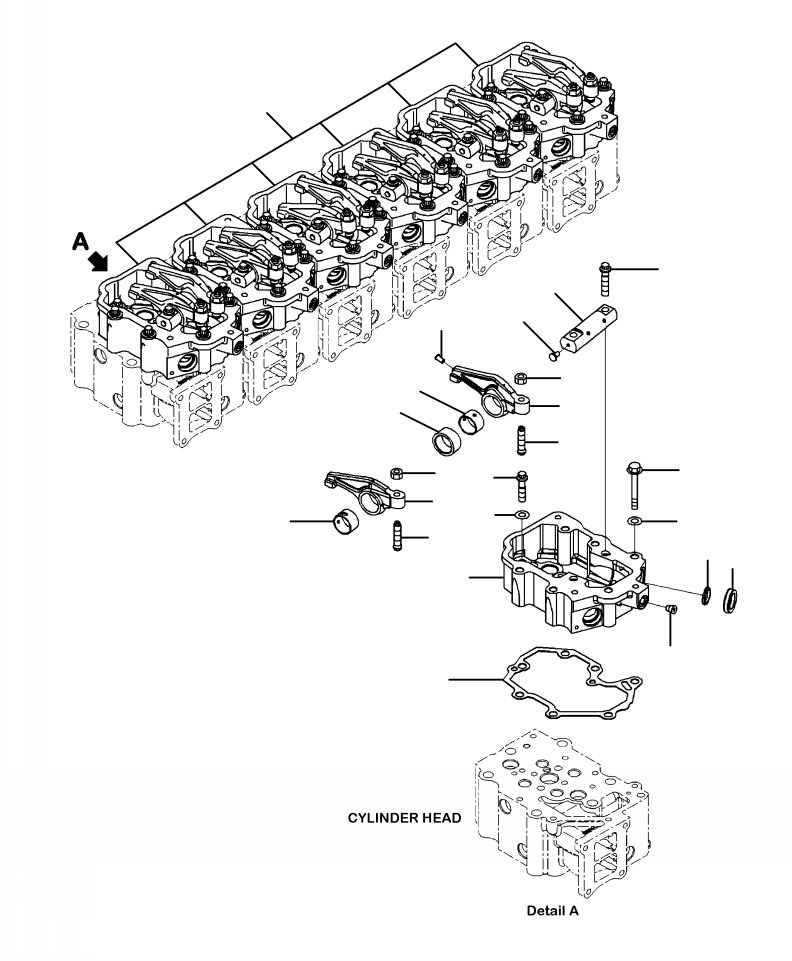 A

CYLINDER HEAD

Detail A