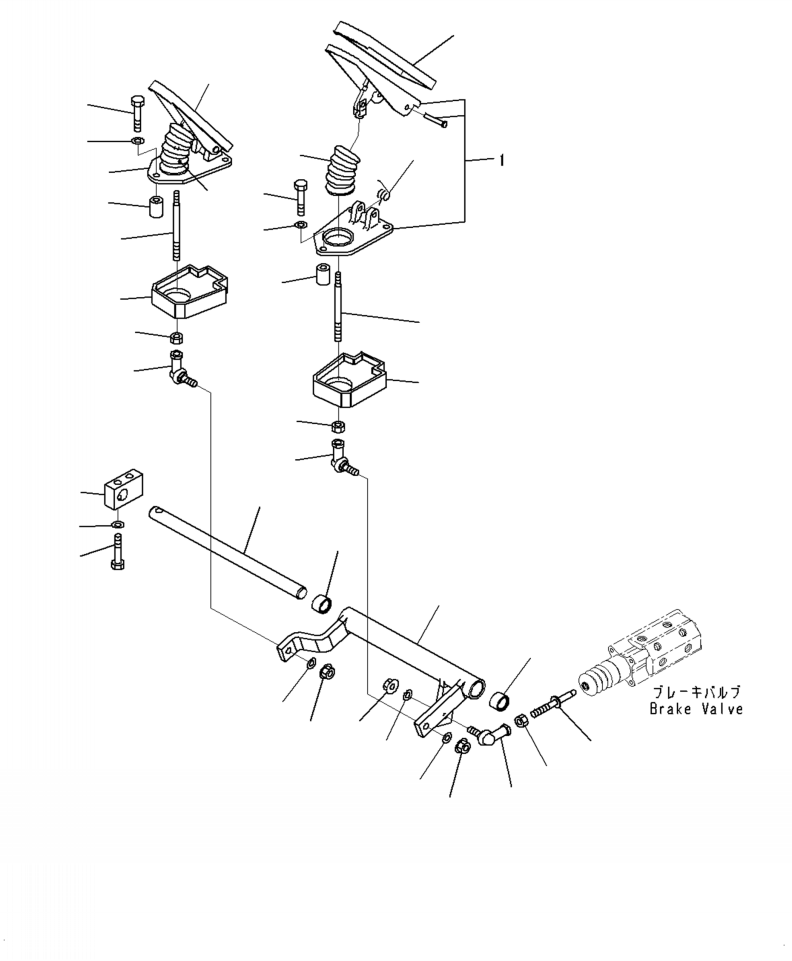 1

ブレーキバルブ
Brake Valve