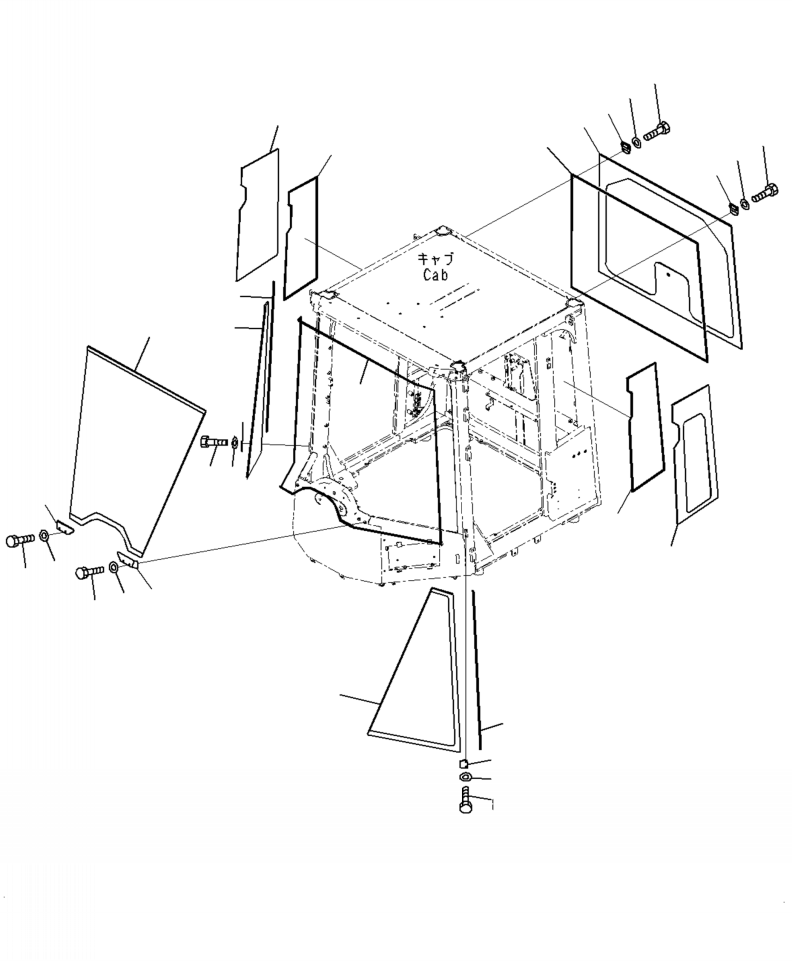 キャブ
Cab