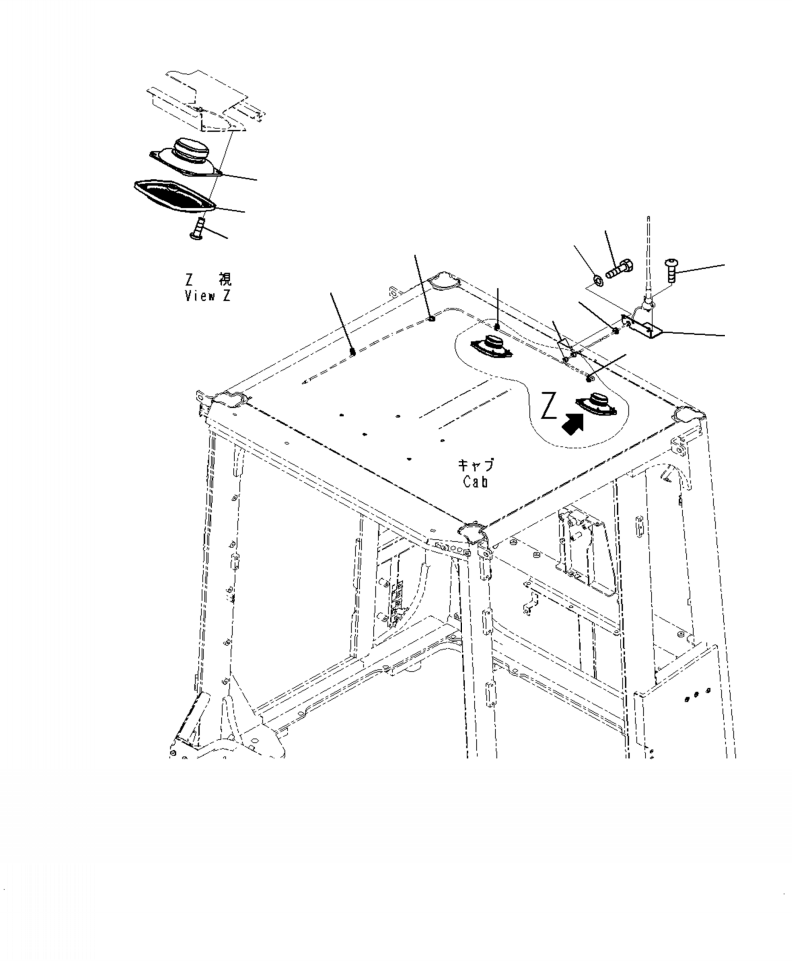 Z 視
View Z

Z

キャブ
Cab