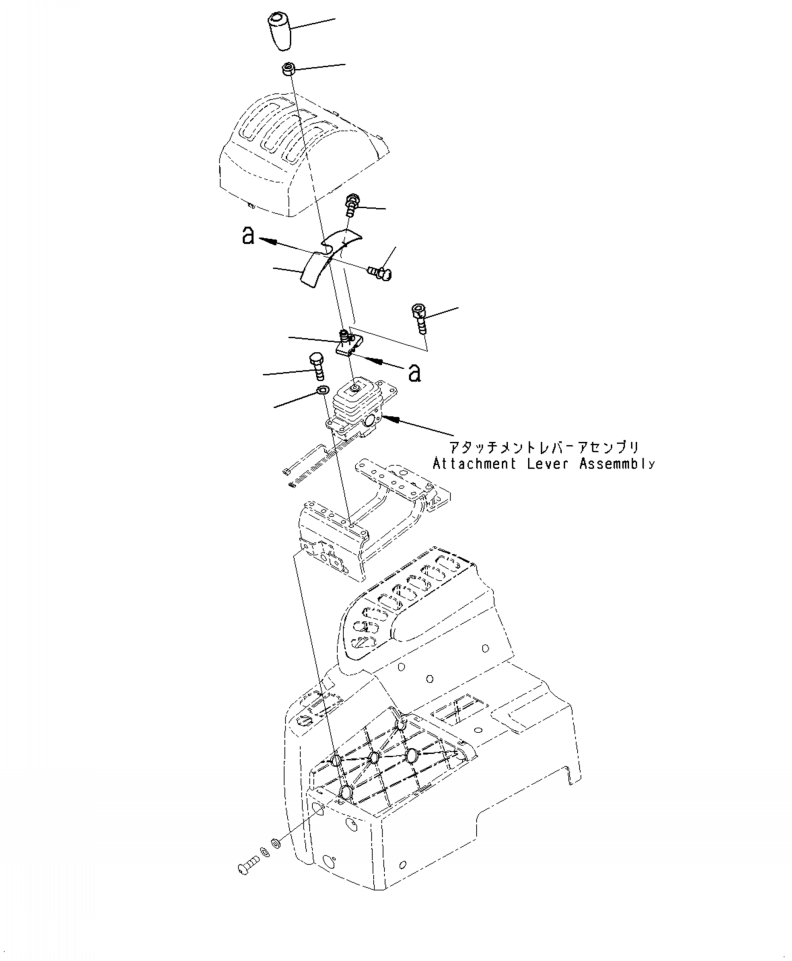 a

a

アタッチメントレバーアセンブリ
Attachment Lever Assemmbly